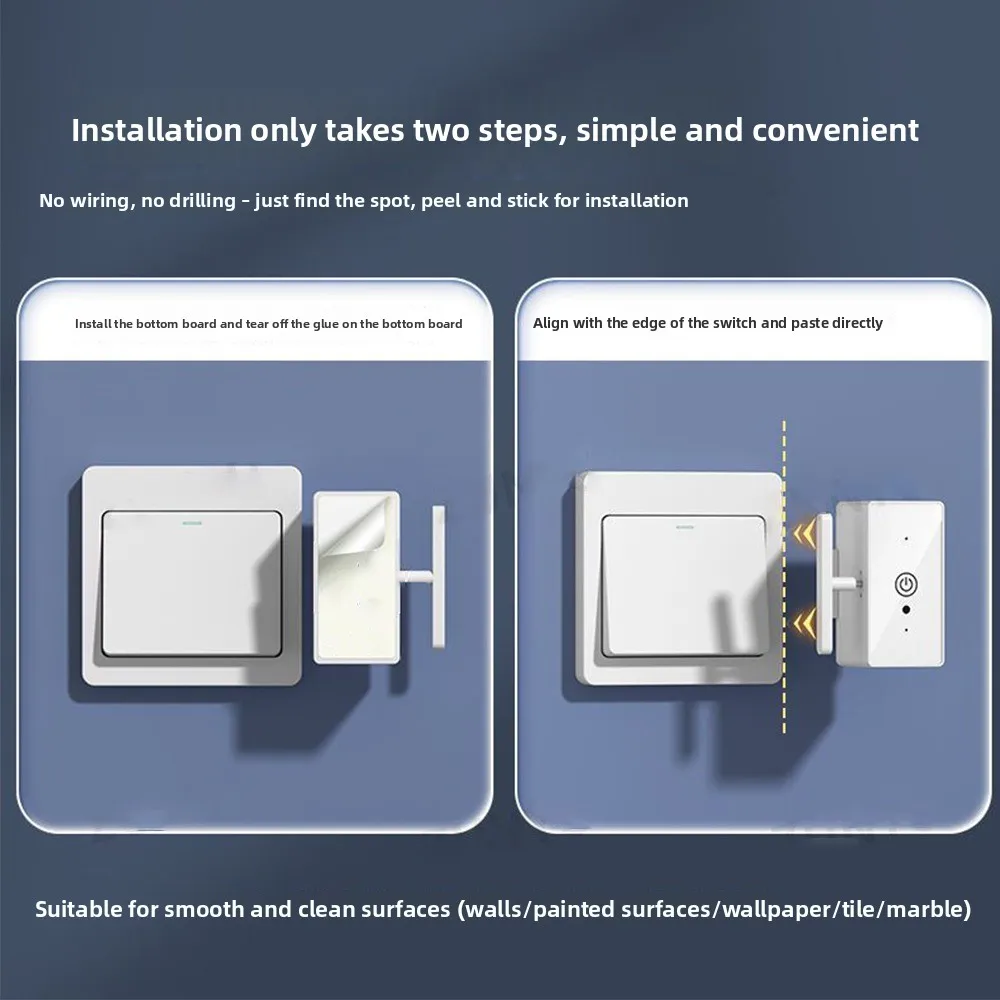 Installation only takes two steps, simple and convenient

No wiring, no drilling - just find the spot, peel and stick for installation

Install the bottom board and tear off the glue on the bottom board

Align with the edge of the switch and paste directly

Suitable for smooth and clean surfaces (walls/painted surfaces/wallpaper/tile/marble)