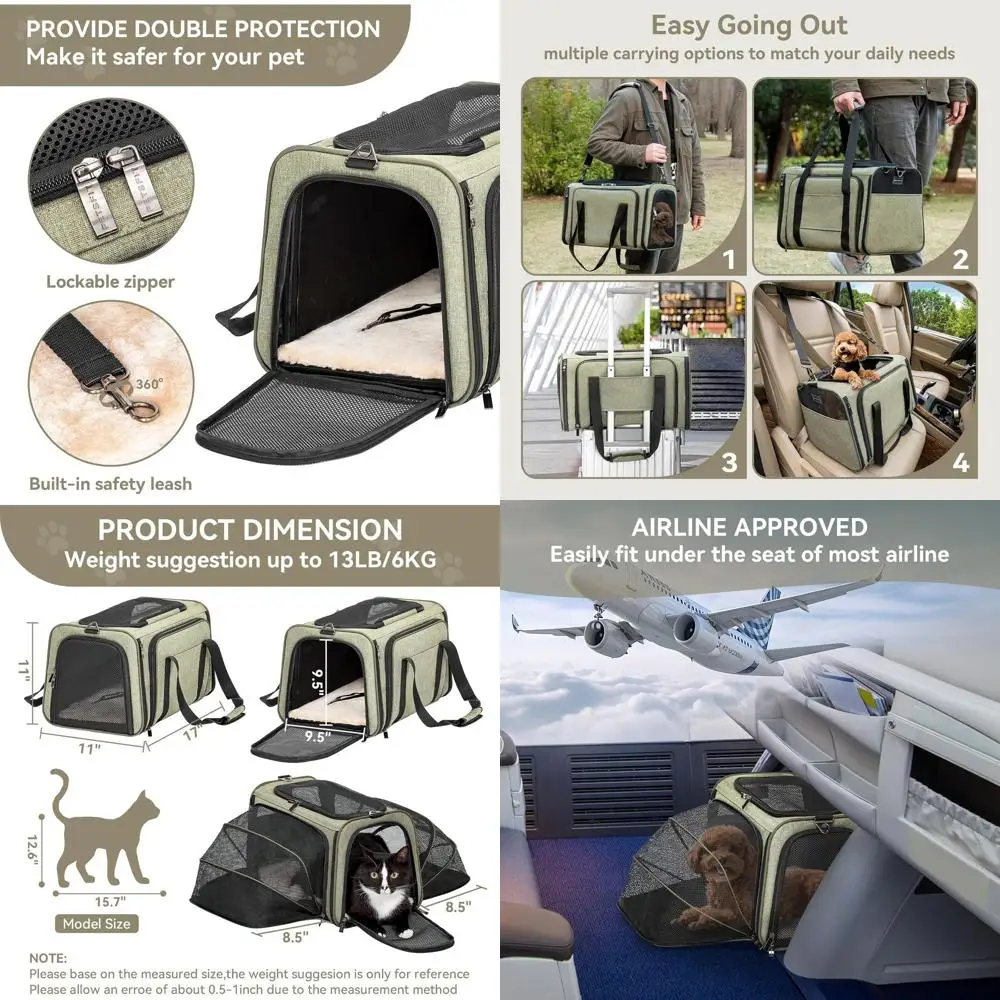 PROVIDE DOUBLE PROTECTION
Make it safer for your pet

Lockable zipper

360°

Built-in safety leash

Easy Going Out
multiple carrying options to match your daily needs

1

2

3

4

PRODUCT DIMENSION
Weight suggestion up to 13LB/6KG

11"

11"

17"

9.5"

9.5"

12.6"

15.7"

Model Size

8.5"

8.5"

NOTE:
Please base on the measured size,the weight suggesion is only for reference
Please allow an erroe of about 0.5-1inch due to the measurement method

AIRLINE APPROVED
Easily fit under the seat of most airline