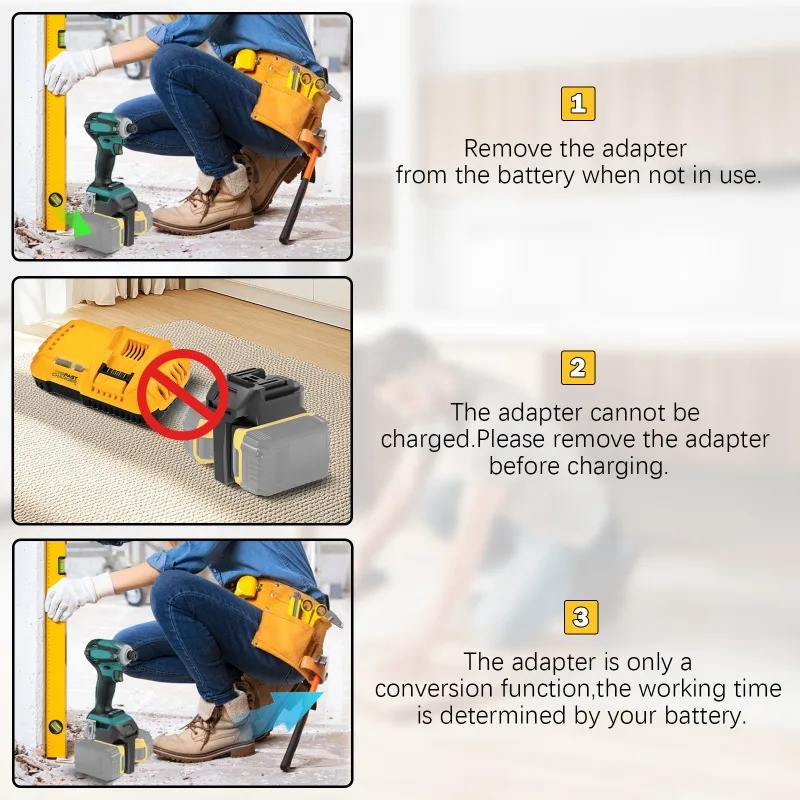 1

Remove the adapter from the battery when not in use.

2

The adapter cannot be charged.Please remove the adapter before charging.

3

The adapter is only a conversion function,the working time is determined by your battery.