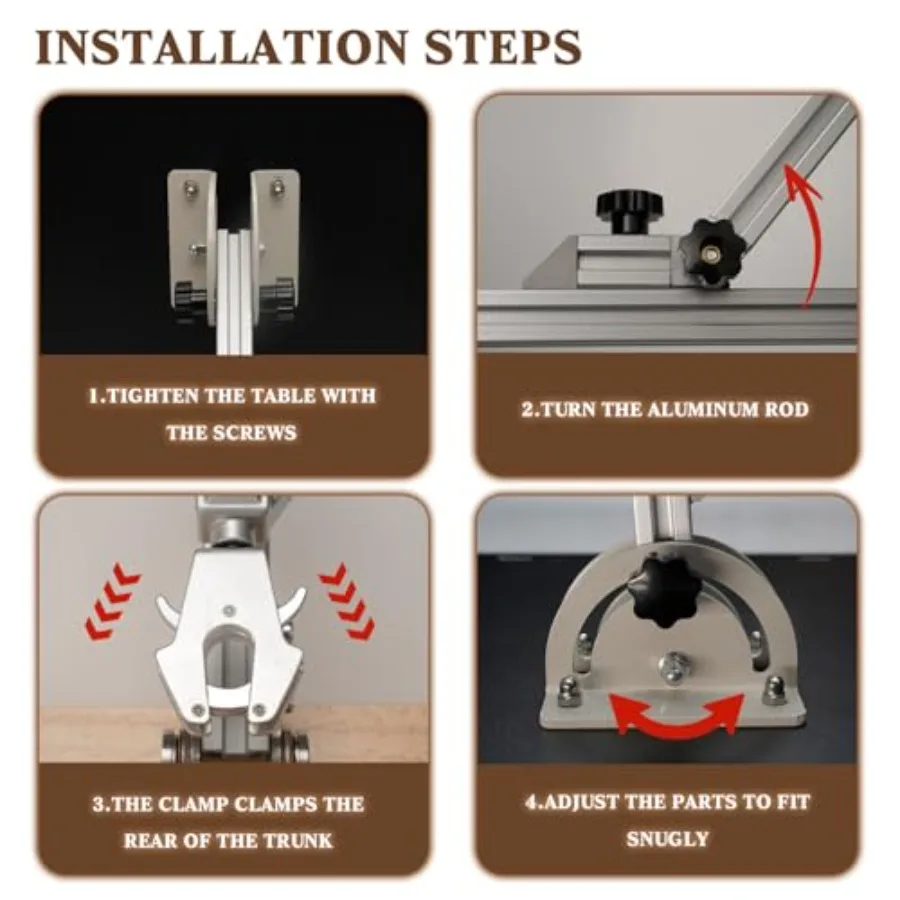 INSTALLATION STEPS

1.TIGHTEN THE TABLE WITH THE SCREWS

2.TURN THE ALUMINUM ROD

3.THE CLAMP CLAMPS THE REAR OF THE TRUNK

4.ADJUST THE PARTS TO FIT SNUGLY