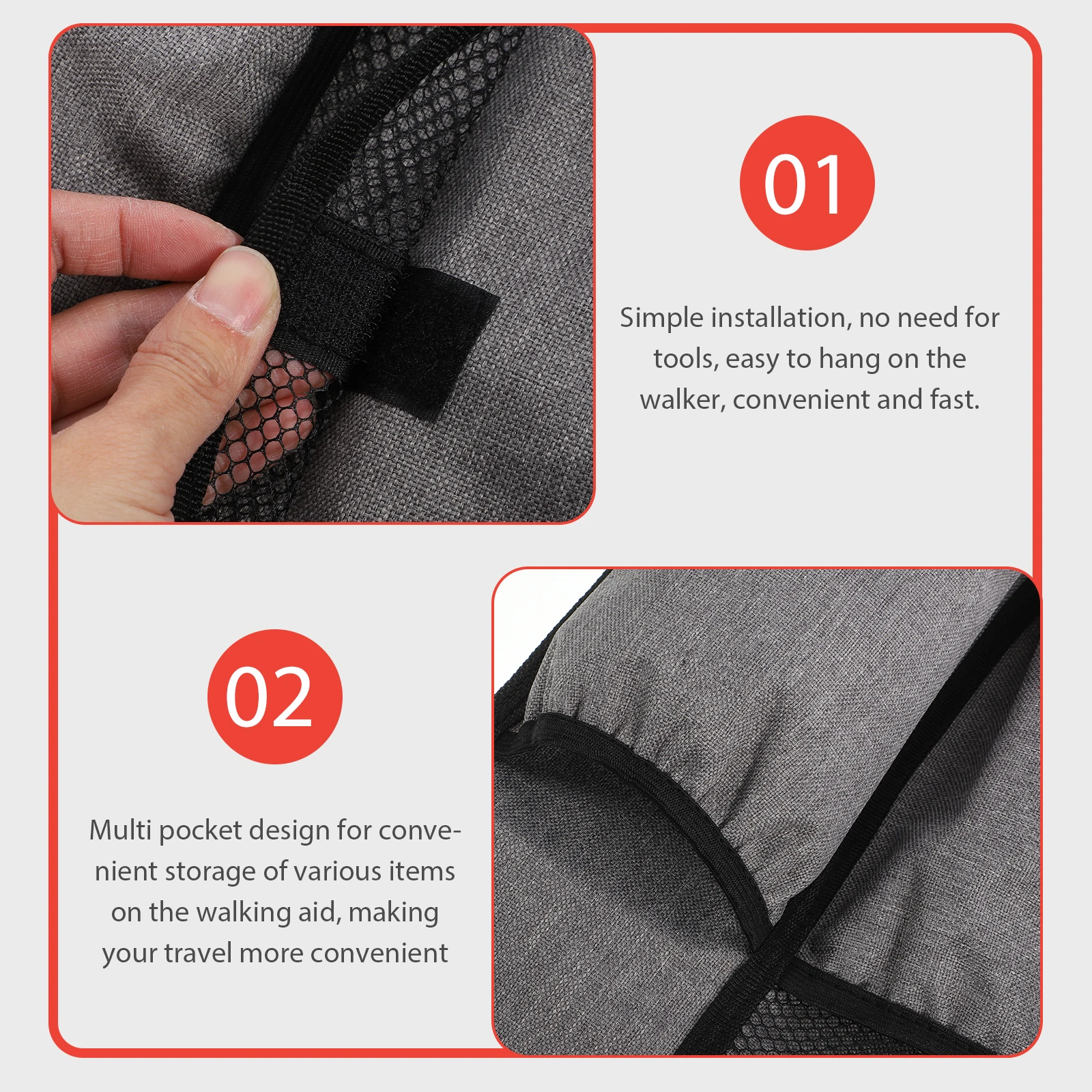 01

Simple installation, no need for tools, easy to hang on the walker, convenient and fast.

02

Multi pocket design for convenient storage of various items on the walking aid, making your travel more convenient