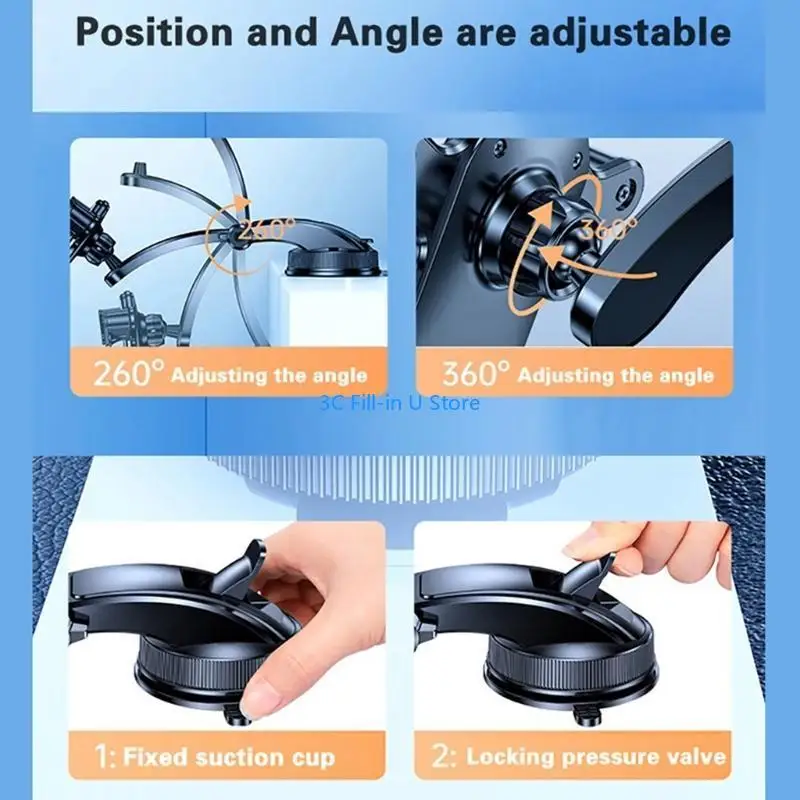 Position and Angle are adjustable

260°

260° Adjusting the angle

360°

360° Adjusting the angle

3C Fill-in U Store

1: Fixed suction cup

2: Locking pressure valve