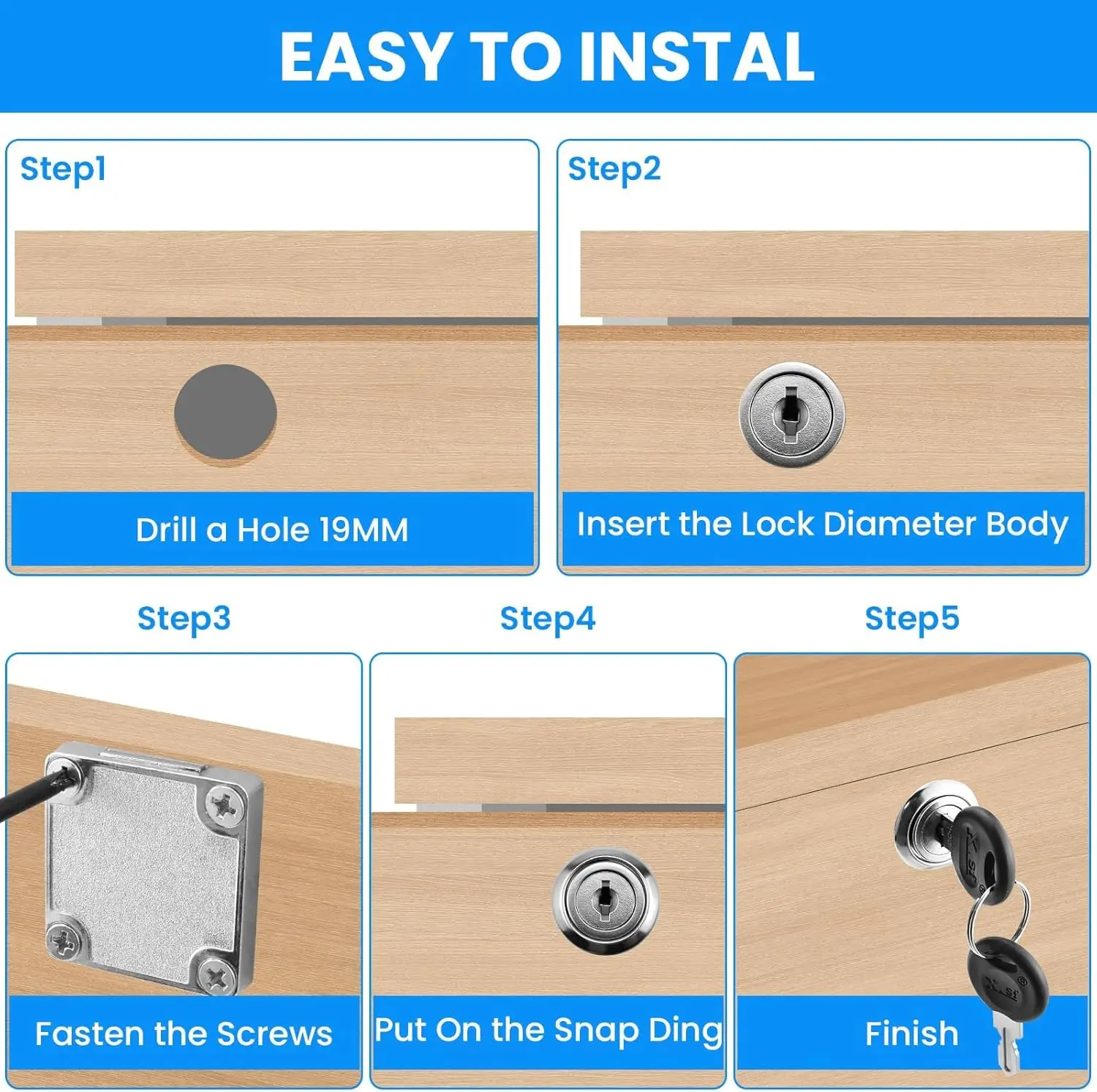 EASY TO INSTAL

Step1

Drill a Hole 19MM

Step2

Insert the Lock Diameter Body

Step3

Fasten the Screws

Step4

Put On the Snap Ding

Step5

Finish