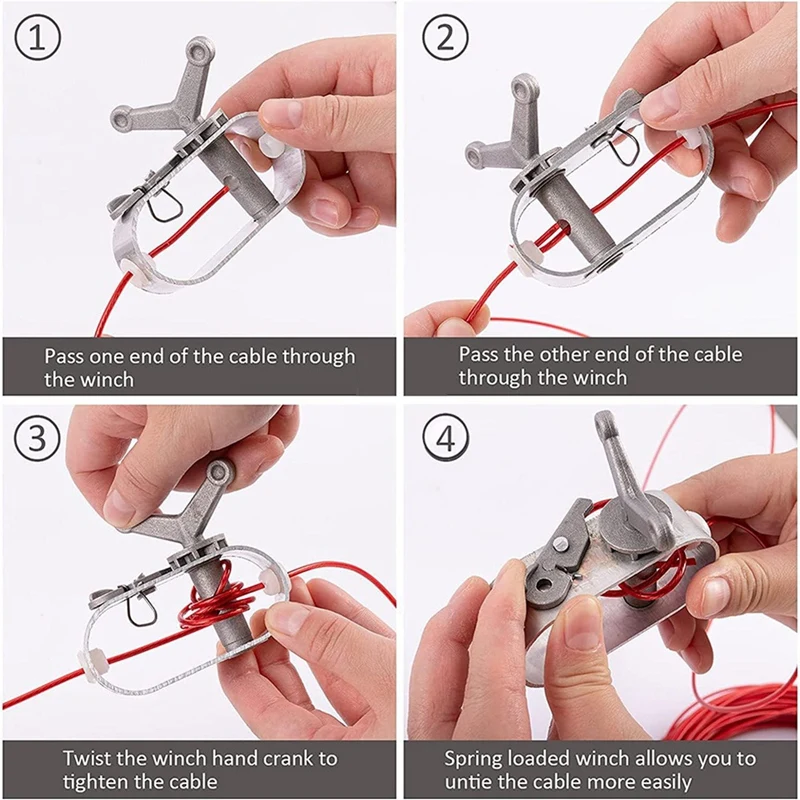 ①

Pass one end of the cable through the winch

②

Pass the other end of the cable through the winch

③

Twist the winch hand crank to tighten the cable

④

Spring loaded winch allows you to untie the cable more easily