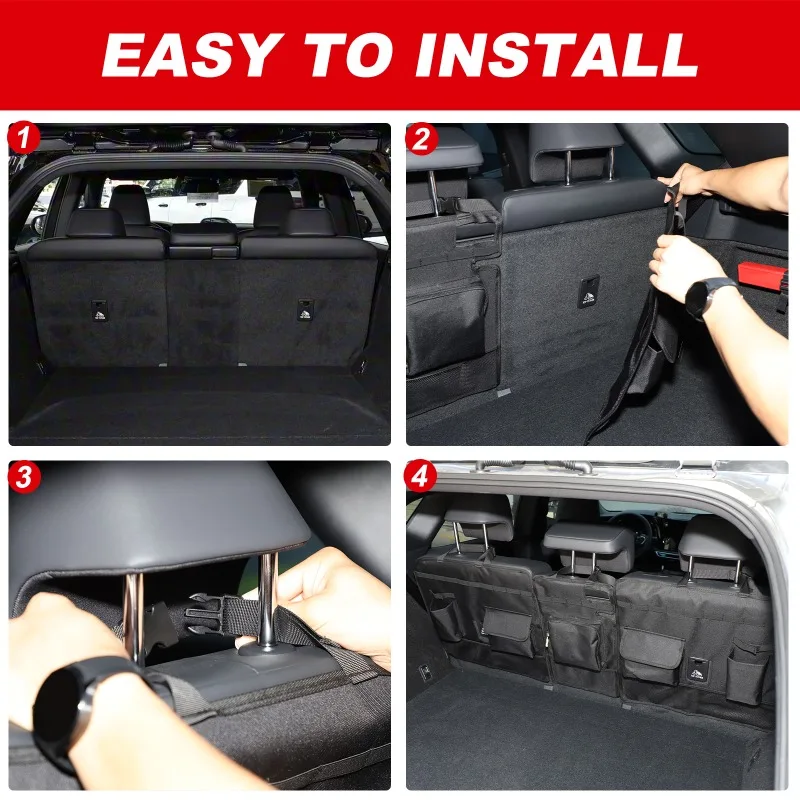 EASY TO INSTALL

1

2

3

4