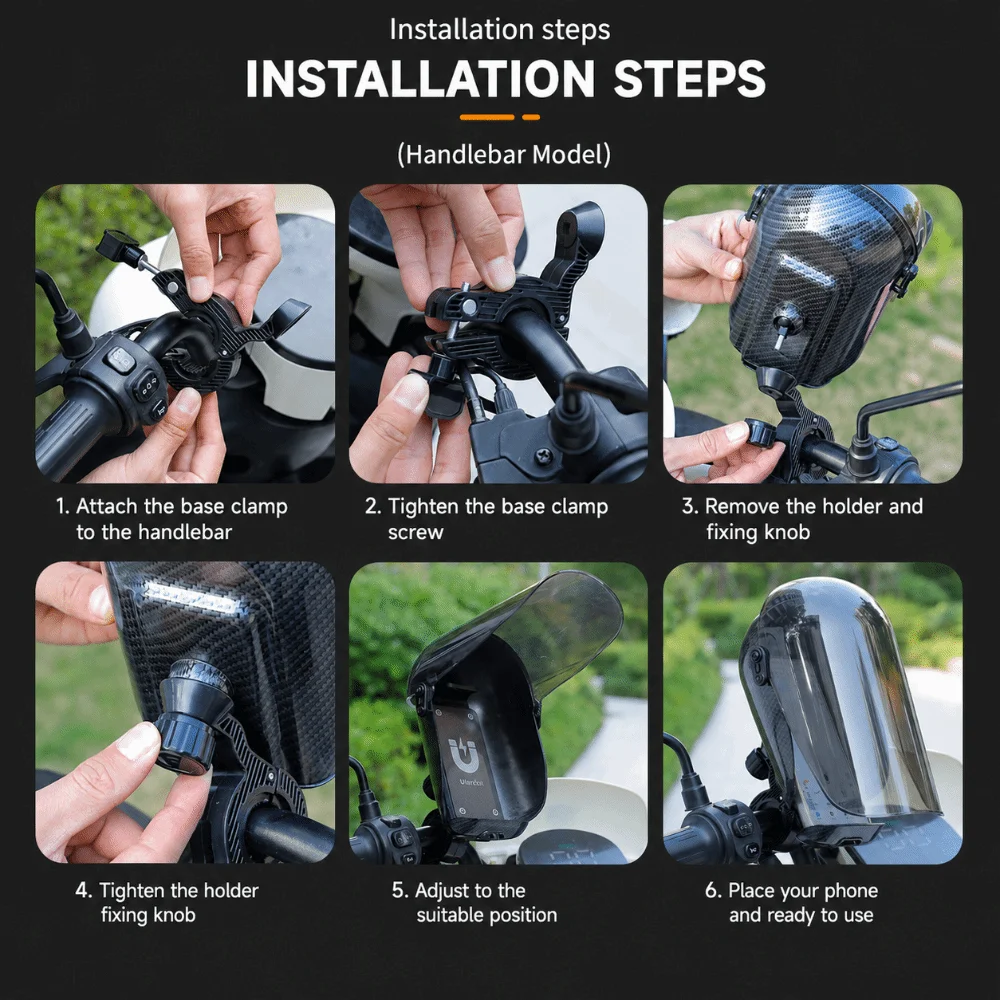 Installation steps

INSTALLATION STEPS

(Handlebar Model)

1. Attach the base clamp to the handlebar

2. Tighten the base clamp screw

3. Remove the holder and fixing knob

4. Tighten the holder fixing knob

5. Adjust to the suitable position

6. Place your phone and ready to use