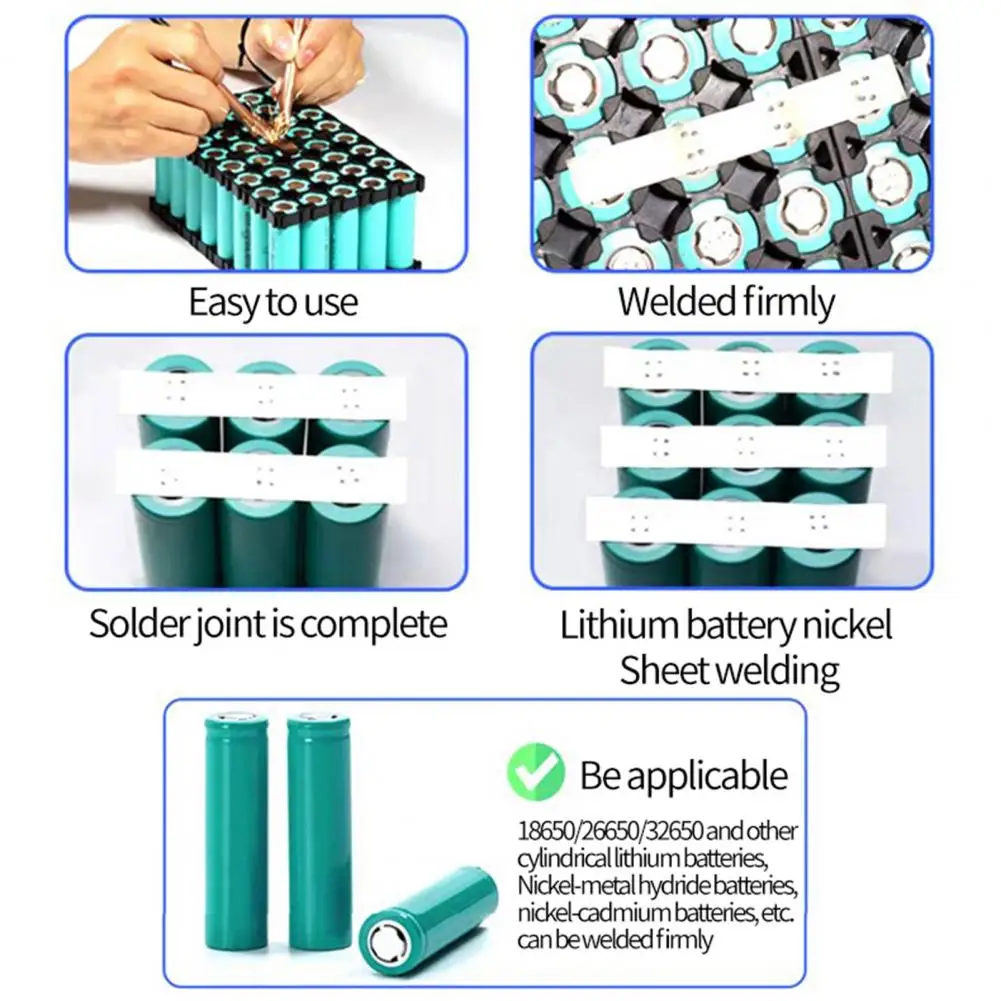 Easy to use

Welded firmly

Solder joint is complete

Lithium battery nickel Sheet welding

Be applicable

18650/26650/32650 and other cylindrical lithium batteries, Nickel-metal hydride batteries, nickel-cadmium batteries, etc. can be welded firmly