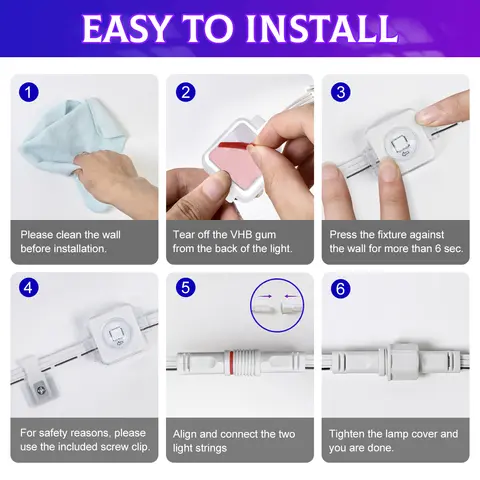 EASY TO INSTALL

1

Please clean the wall before installation.

2

Tear off the VHB gum from the back of the light.

3

Press the fixture against the wall for more than 6 sec.

4

For safety reasons, please use the included screw clip.

5

Align and connect the two light strings

6

Tighten the lamp cover and you are done.