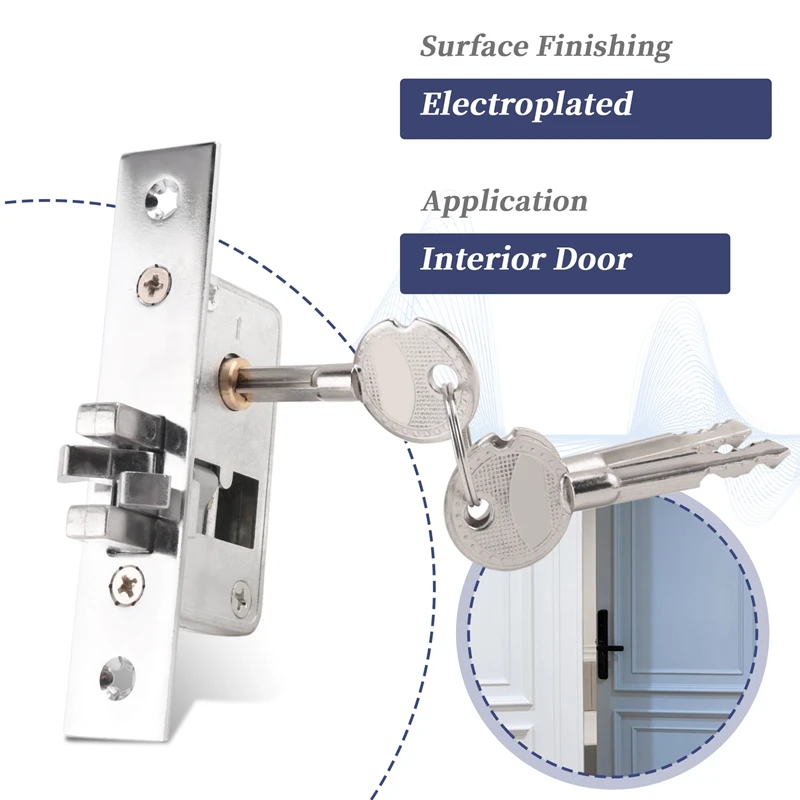 Surface Finishing

Electroplated

Application

Interior Door