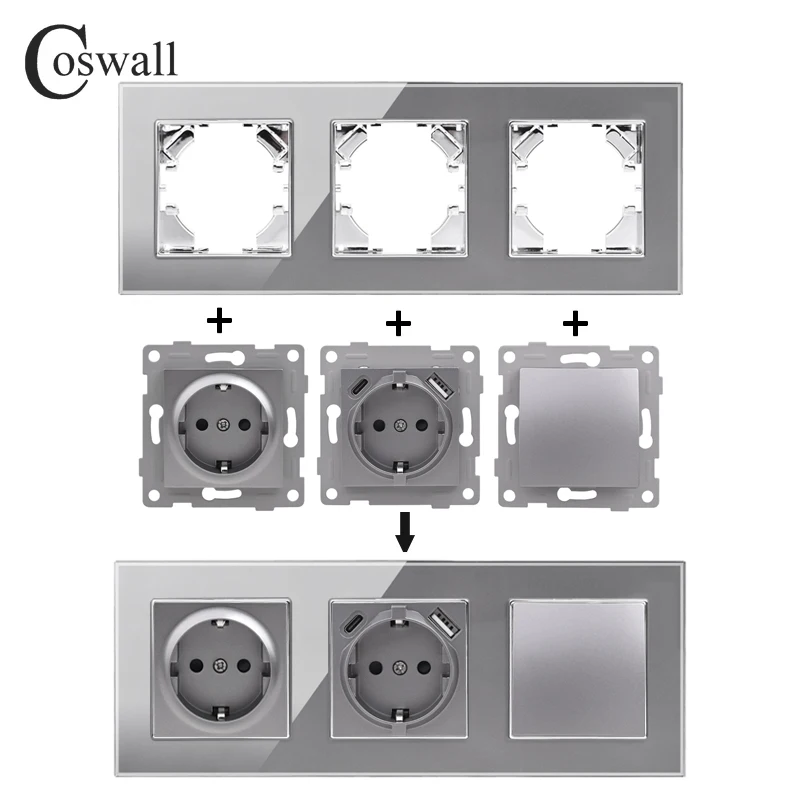 Coswall

+ + +