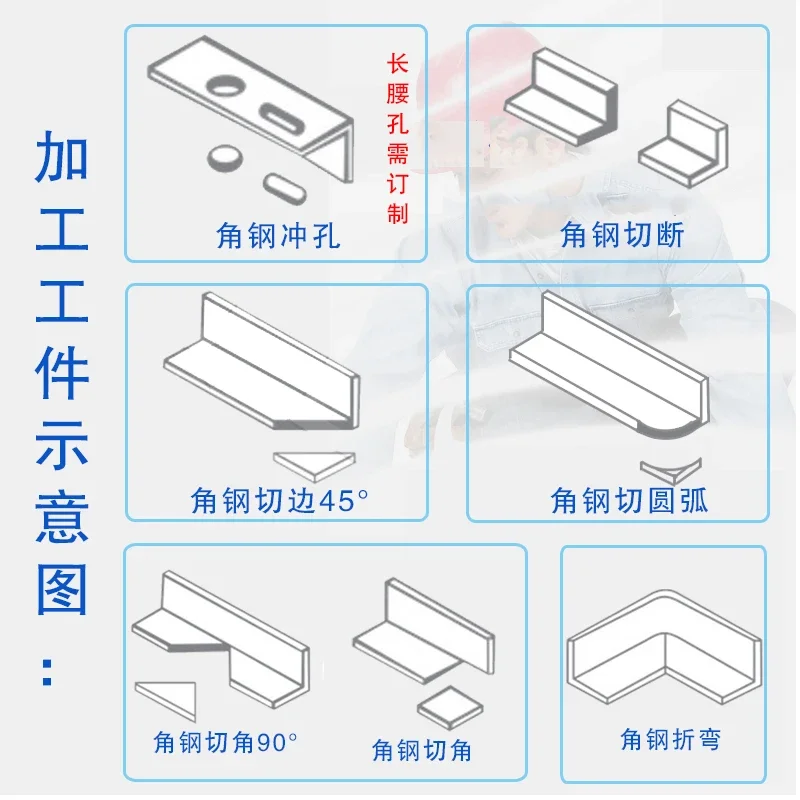 加工工件示意图：

长腰孔需订制

角钢冲孔

角钢切断

角钢切边45°

角钢切圆弧

角钢切角90°

角钢切角

角钢折弯