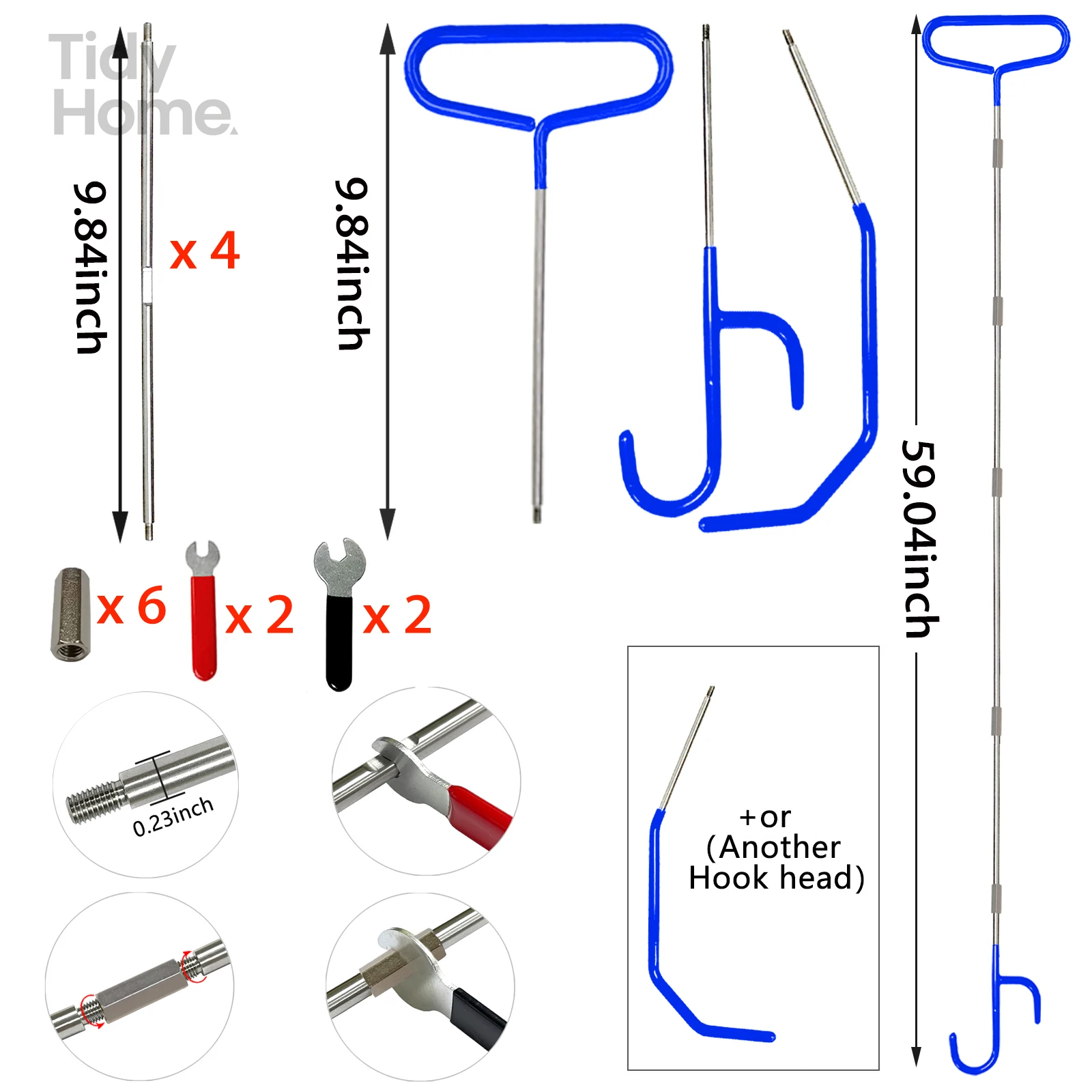 Tidy Home.

9.84inch

x 4

9.84inch

59.04inch

x 6

x 2

x 2

0.23inch

+or (Another Hook head)