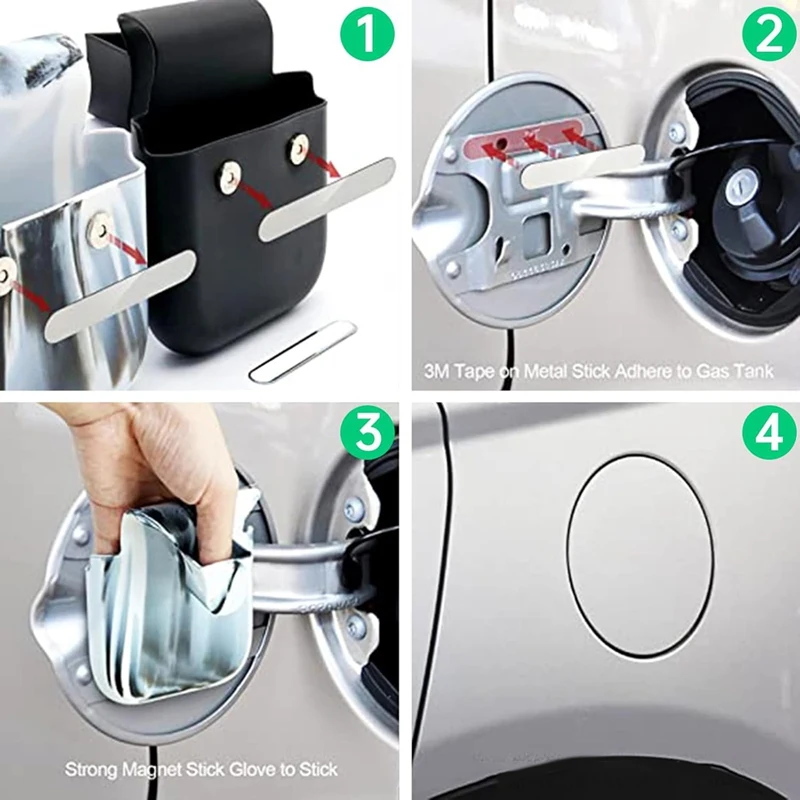 1

2

3M Tape on Metal Stick Adhere to Gas Tank

3

Strong Magnet Stick Glove to Stick

4