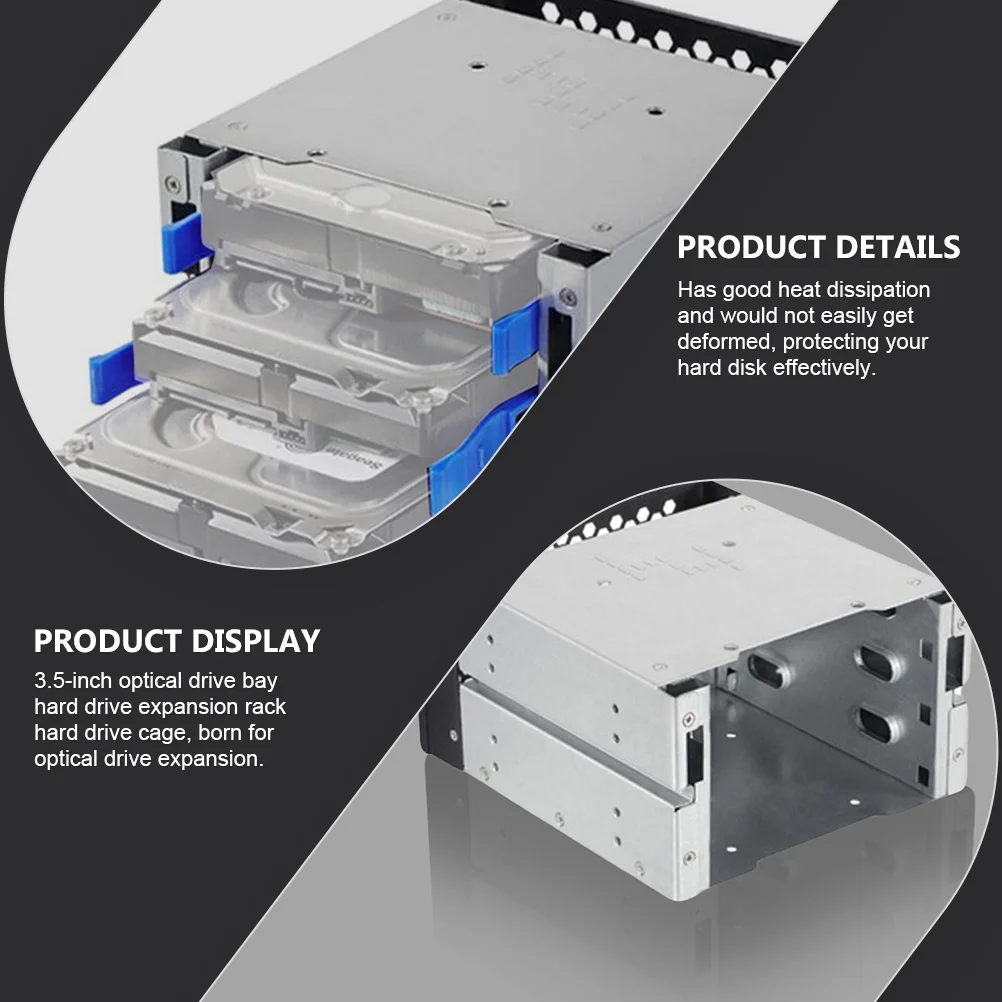 PRODUCT DETAILS
Has good heat dissipation and would not easily get deformed, protecting your hard disk effectively.

Seagate

PRODUCT DISPLAY
3.5-inch optical drive bay hard drive expansion rack hard drive cage, born for optical drive expansion.