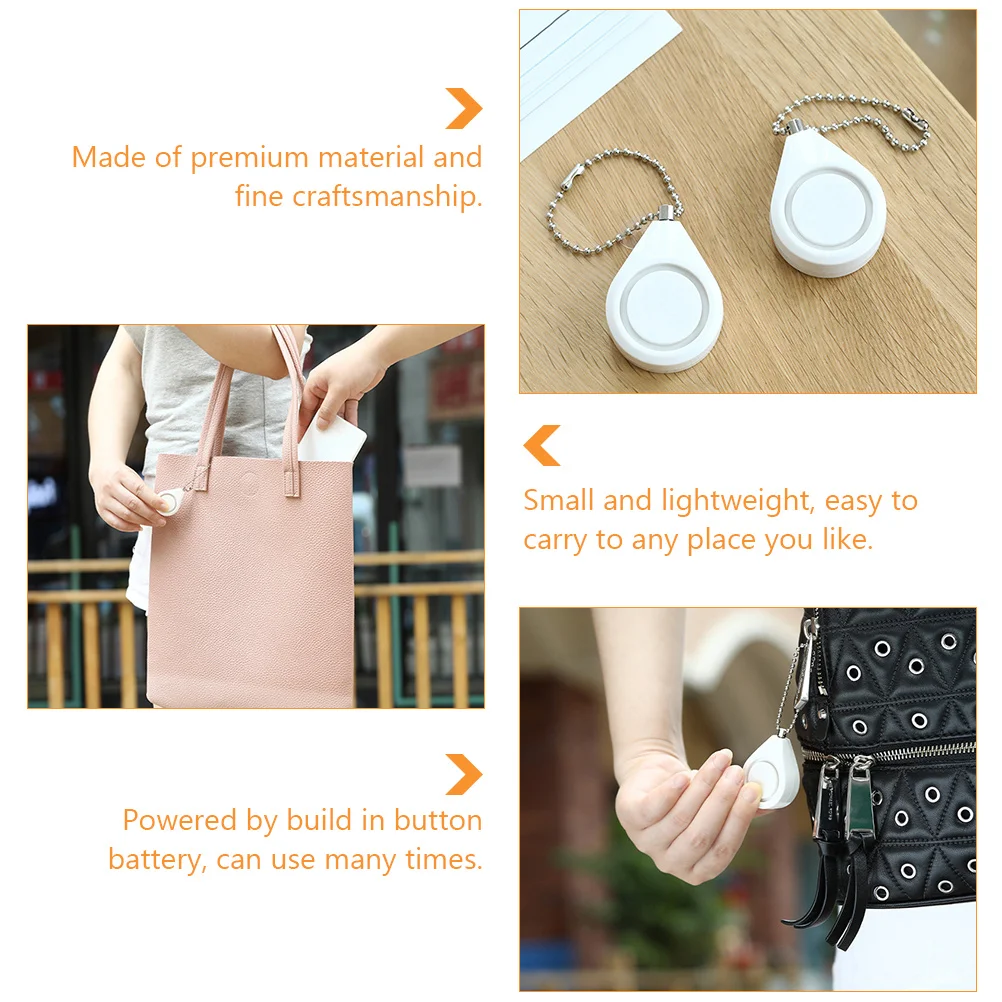 Made of premium material and fine craftsmanship.

Small and lightweight, easy to carry to any place you like.

Powered by build in button battery, can use many times.