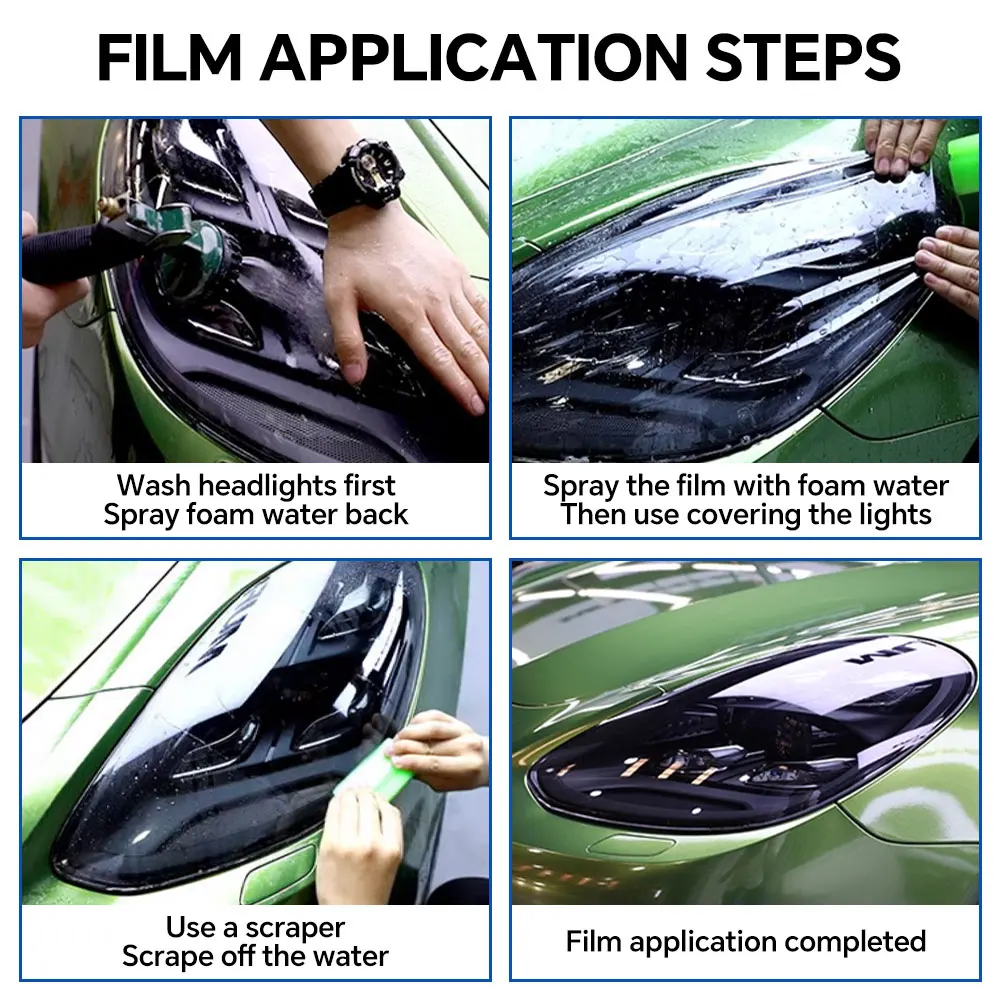 FILM APPLICATION STEPS

Wash headlights first
Spray foam water back

Spray the film with foam water
Then use covering the lights

Use a scraper
Scrape off the water

Film application completed