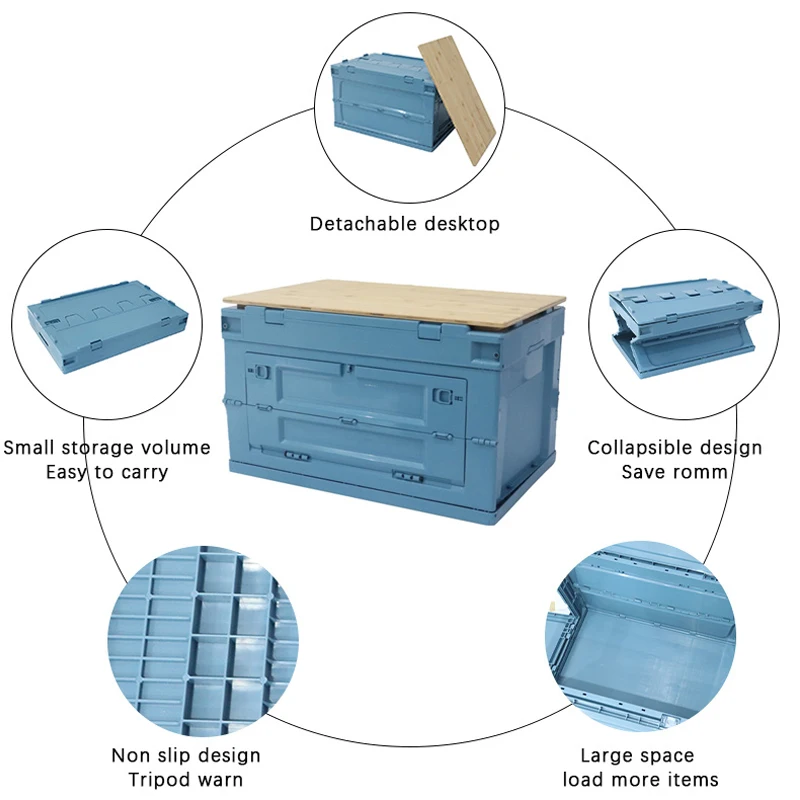 Detachable desktop

Small storage volume
Easy to carry

Collapsible design
Save romm

Non slip design
Tripod warn

Large space
load more items