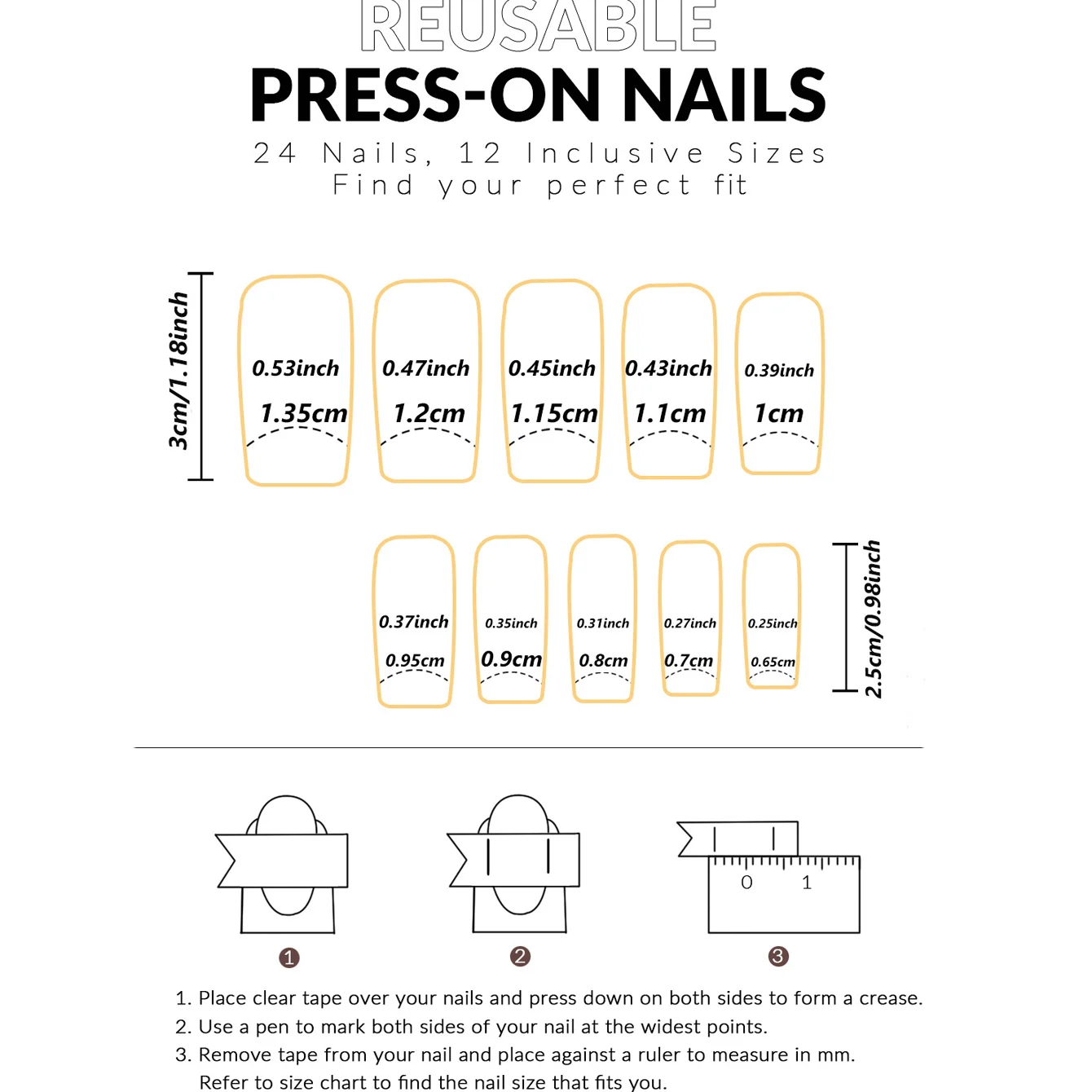 REUSABLE
PRESS-ON NAILS
24 Nails, 12 Inclusive Sizes
Find your perfect fit

3cm/1.18inch

0.53inch 1.35cm
0.47inch 1.2cm
0.45inch 1.15cm
0.43inch 1.1cm
0.39inch 1cm

0.37inch 0.95cm
0.35inch 0.9cm
0.31inch 0.8cm
0.27inch 0.7cm
0.25inch 0.65cm

2.5cm/0.98inch

0 1

1 2 3

1. Place clear tape over your nails and press down on both sides to form a crease.
2. Use a pen to mark both sides of your nail at the widest points.
3. Remove tape from your nail and place against a ruler to measure in mm. Refer to size chart to find the nail size that fits you.