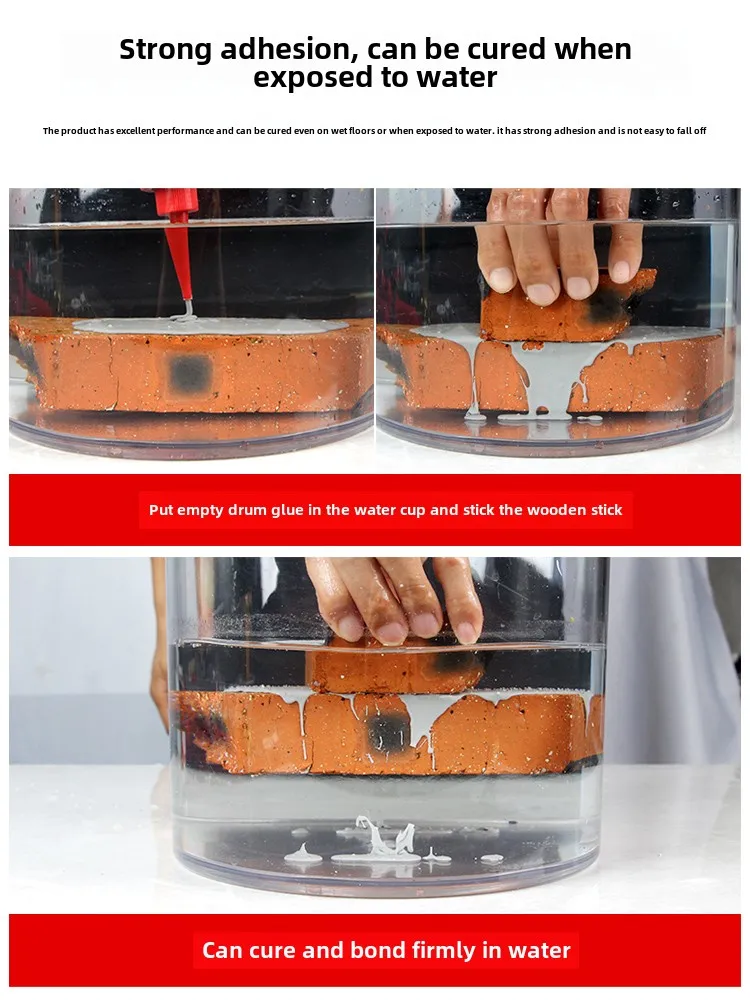 Strong adhesion, can be cured when exposed to water

The product has excellent performance and can be cured even on wet floors or when exposed to water. it has strong adhesion and is not easy to fall off

Put empty drum glue in the water cup and stick the wooden stick

Can cure and bond firmly in water