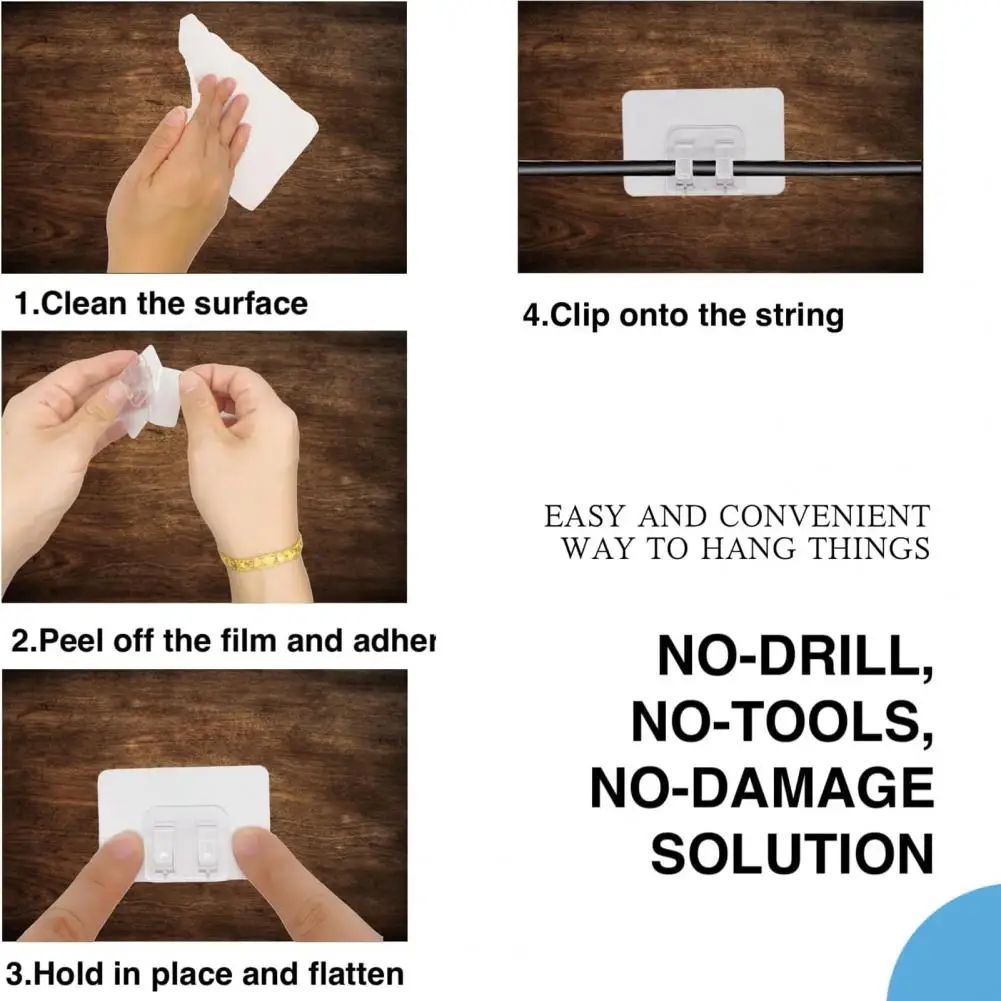 1.Clean the surface

2.Peel off the film and adher

3.Hold in place and flatten

4.Clip onto the string

EASY AND CONVENIENT WAY TO HANG THINGS

NO-DRILL, NO-TOOLS, NO-DAMAGE SOLUTION