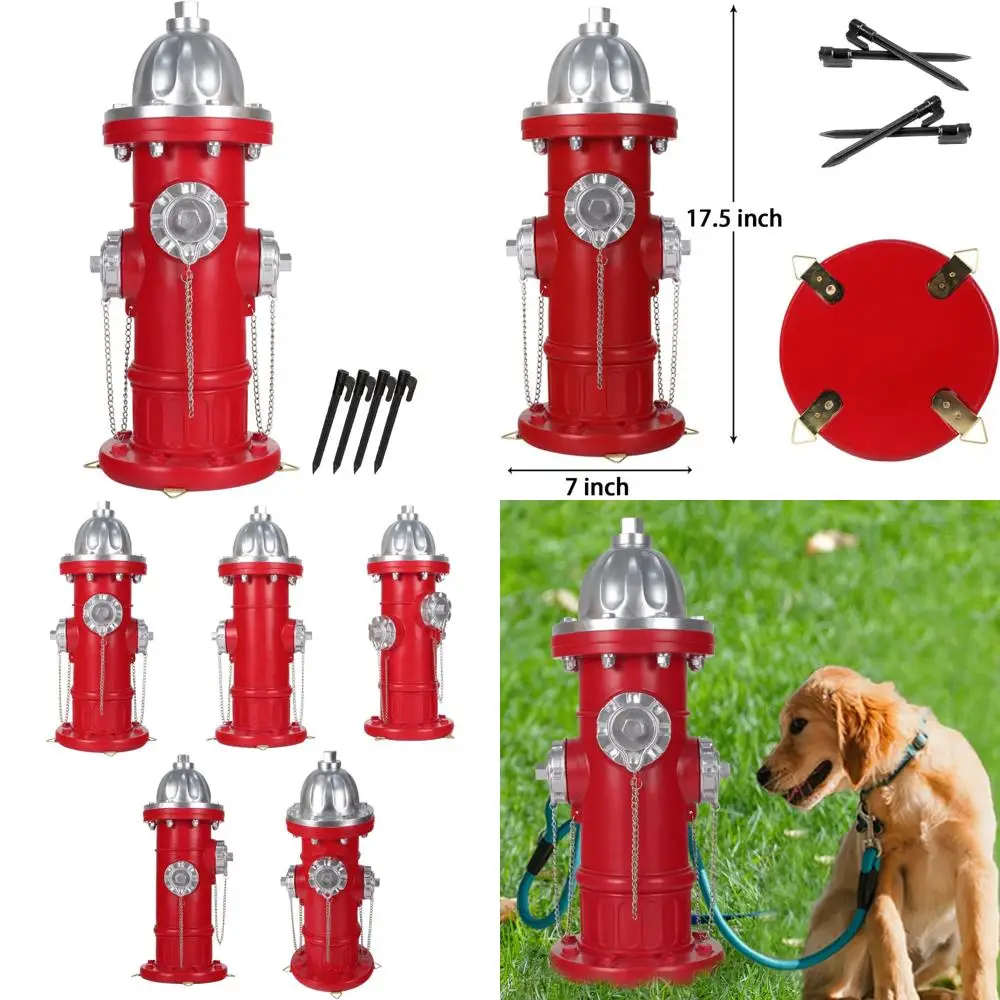 17.5 inch

7 inch