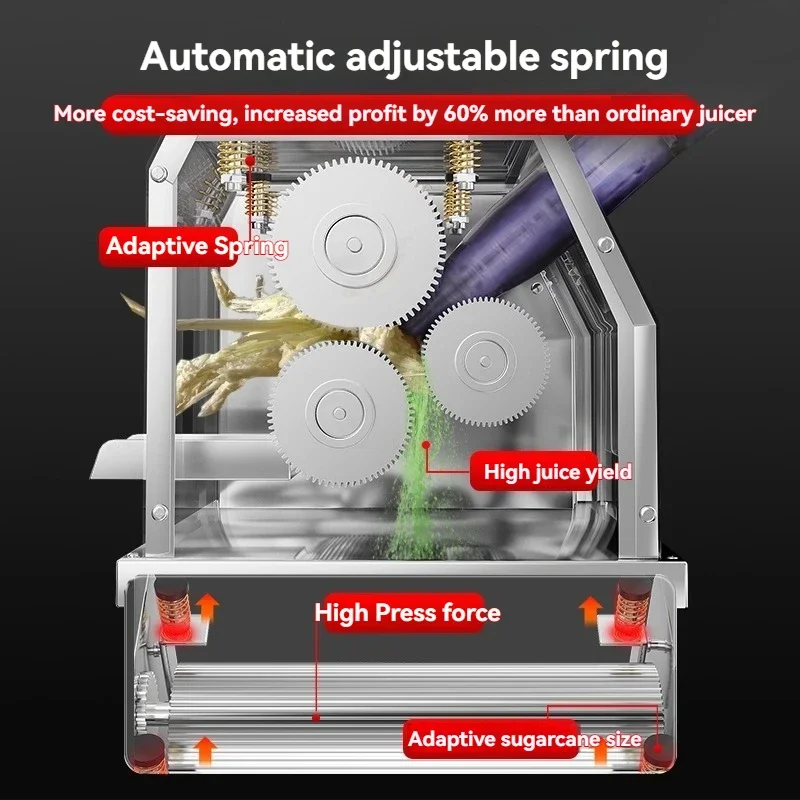 Automatic adjustable spring

More cost-saving, increased profit by 60% more than ordinary juicer

Adaptive Spring

High juice yield

High Press force

Adaptive sugarcane size