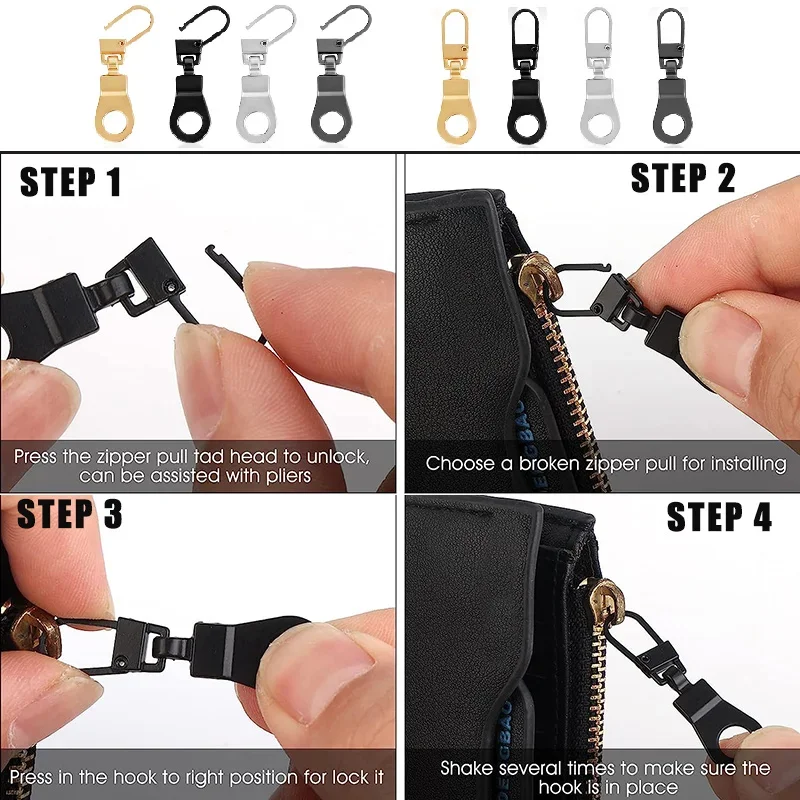 STEP 1

Press the zipper pull tad head to unlock, can be assisted with pliers

STEP 2

Choose a broken zipper pull for installing

STEP 3

Press in the hook to right position for lock it

STEP 4

Shake several times to make sure the hook is in place