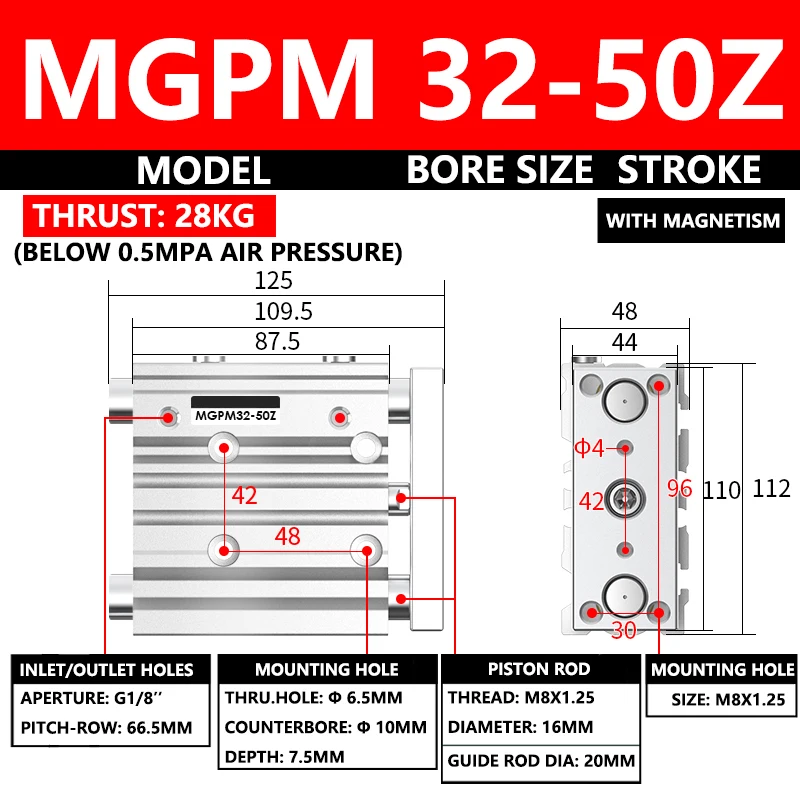 MGPM 32-50Z

MODEL BORE SIZE STROKE

THRUST: 28KG

WITH MAGNETISM

(BELOW 0.5MPA AIR PRESSURE)

125
109.5
87.5

MGPM32-50Z

42
48

48
44

Φ4
42
96
110
112
30

INLET/OUTLET HOLES
APERTURE: G1/8''
PITCH-ROW: 66.5MM

MOUNTING HOLE
THRU.HOLE: Φ 6.5MM
COUNTERBORE: Φ 10MM
DEPTH: 7.5MM

PISTON ROD
THREAD: M8X1.25
DIAMETER: 16MM
GUIDE ROD DIA: 20MM

MOUNTING HOLE
SIZE: M8X1.25