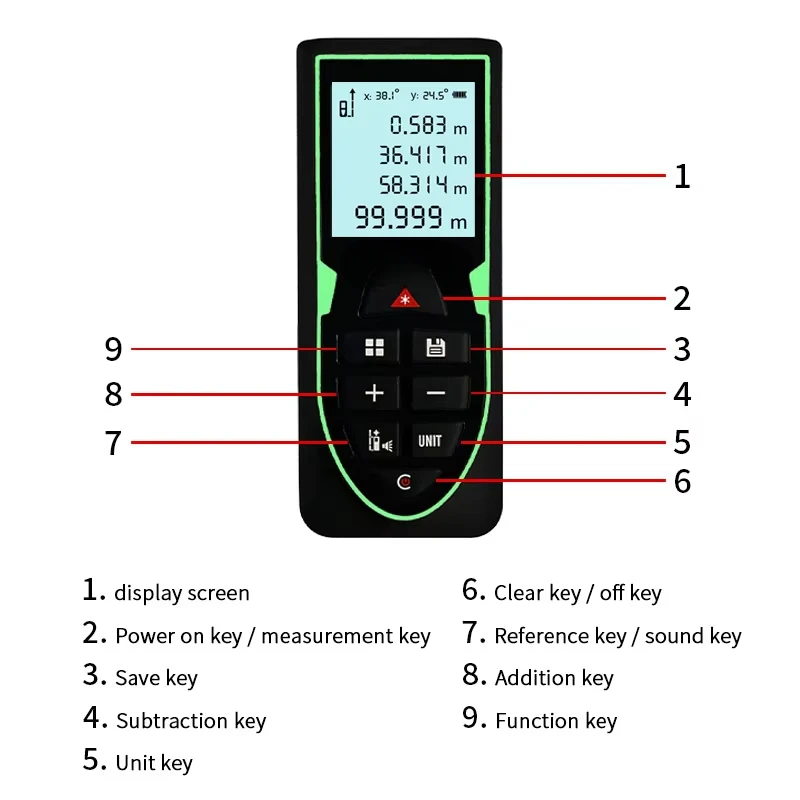 x: 38.1° y: 24.5°
0.583 m
36.417 m
58.314 m
99.999 m

1
2
9
3
8
4
7
UNIT
5
6

1. display screen
2. Power on key / measurement key
3. Save key
4. Subtraction key
5. Unit key

6. Clear key / off key
7. Reference key / sound key
8. Addition key
9. Function key