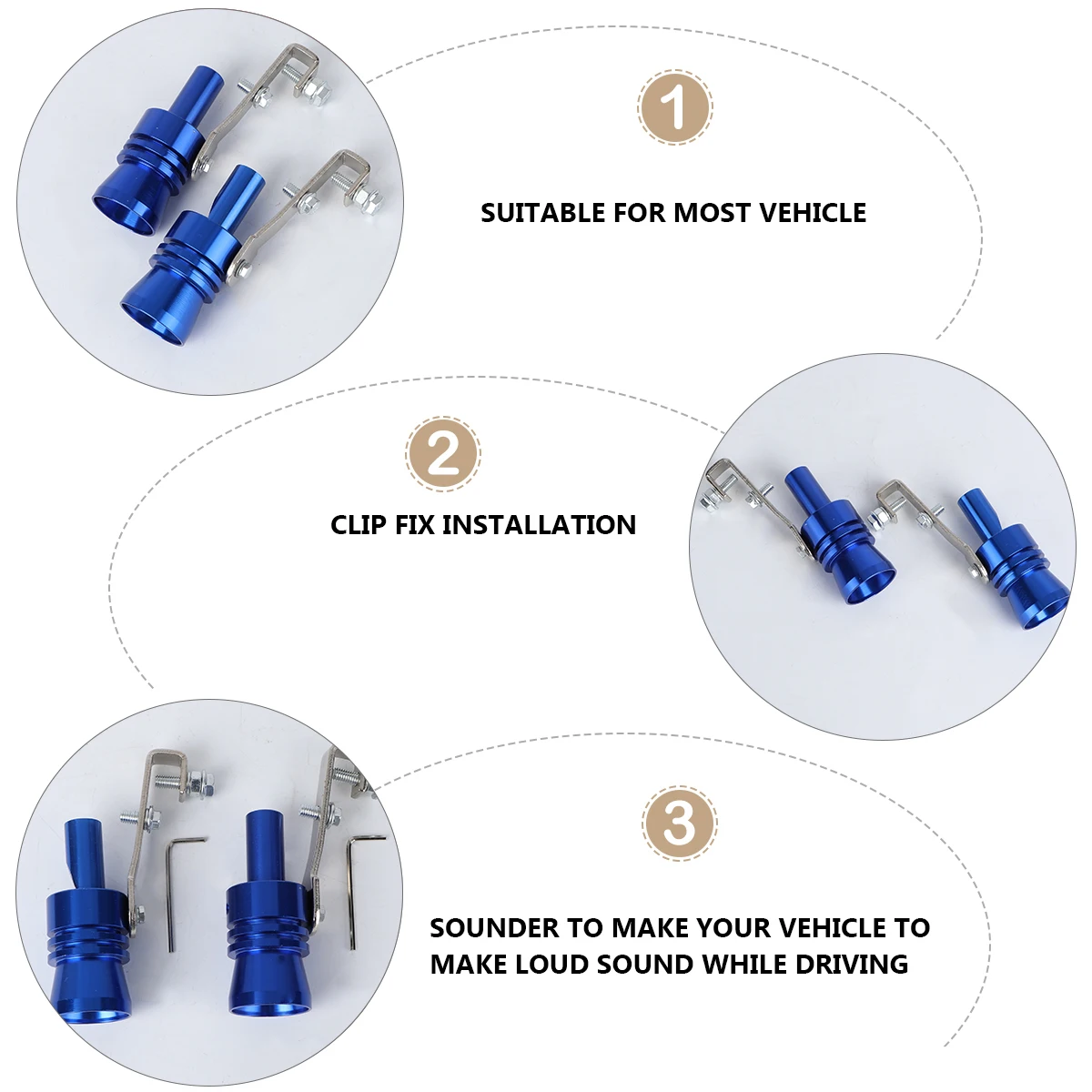 1

SUITABLE FOR MOST VEHICLE

2

CLIP FIX INSTALLATION

3

SOUNDER TO MAKE YOUR VEHICLE TO MAKE LOUD SOUND WHILE DRIVING