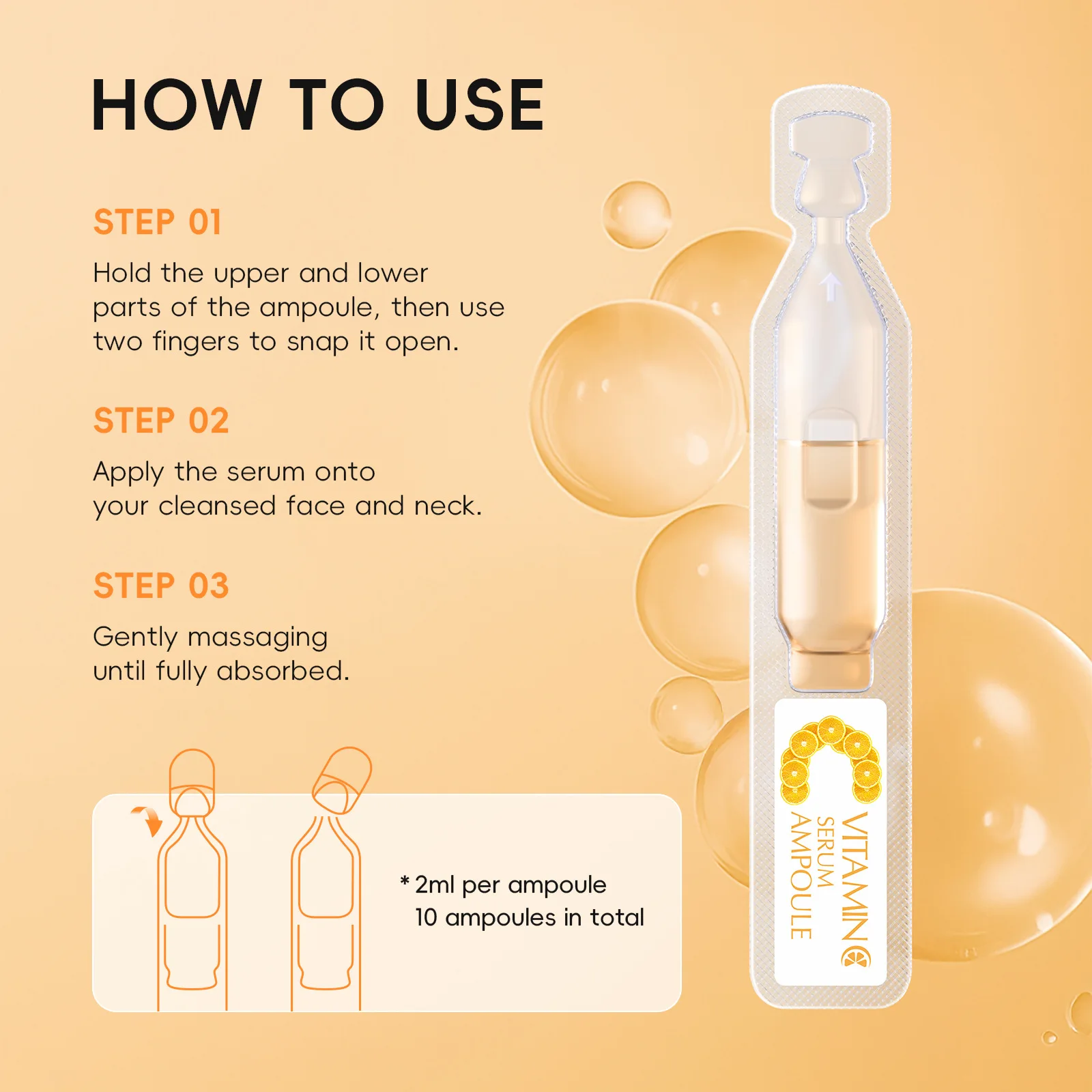 HOW TO USE

STEP 01

Hold the upper and lower parts of the ampoule, then use two fingers to snap it open.

STEP 02

Apply the serum onto your cleansed face and neck.

STEP 03

Gently massaging until fully absorbed.

* 2ml per ampoule
10 ampoules in total

VITAMIN C
SERUM
AMPOULE