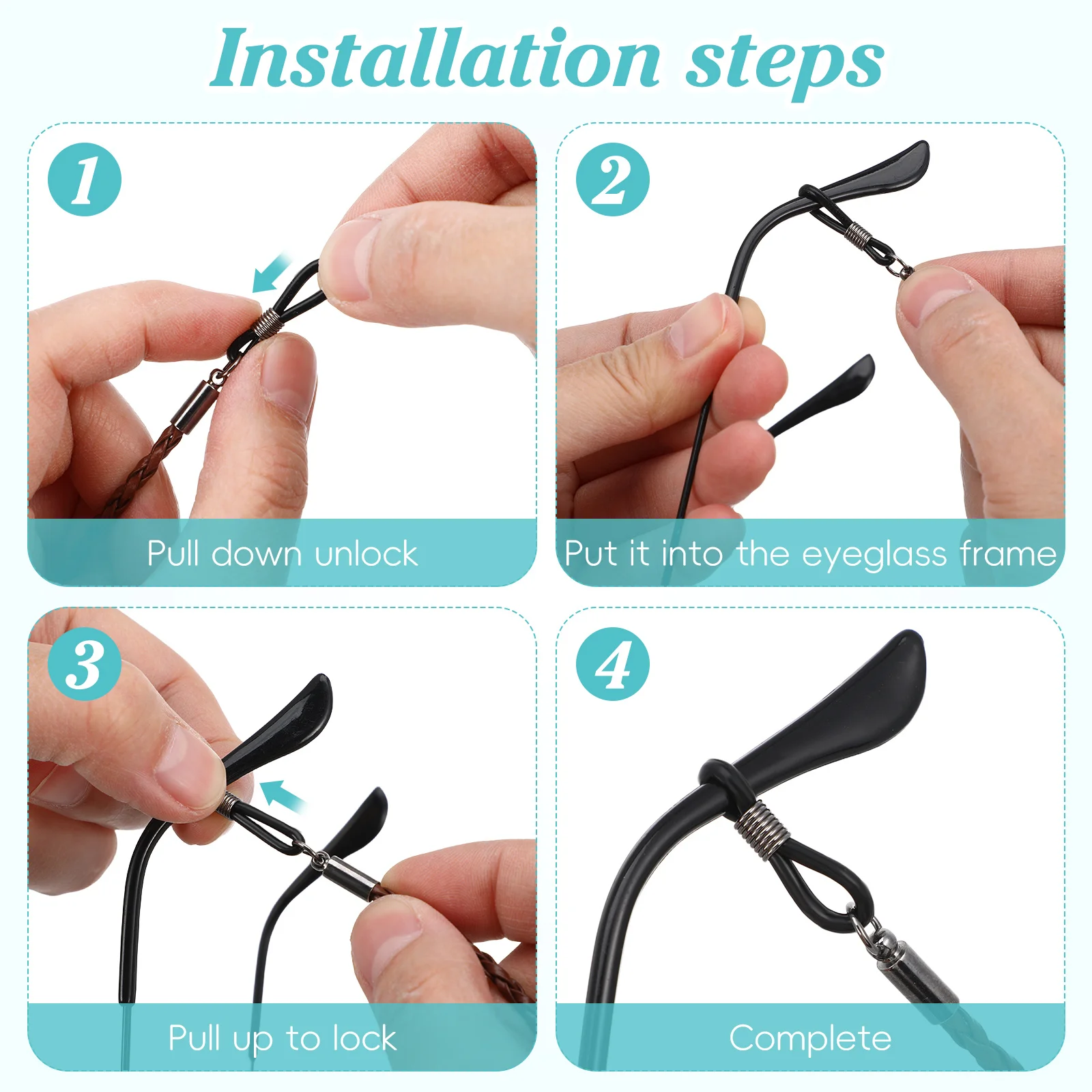 Installation steps

1

Pull down unlock

2

Put it into the eyeglass frame

3

Pull up to lock

4

Complete