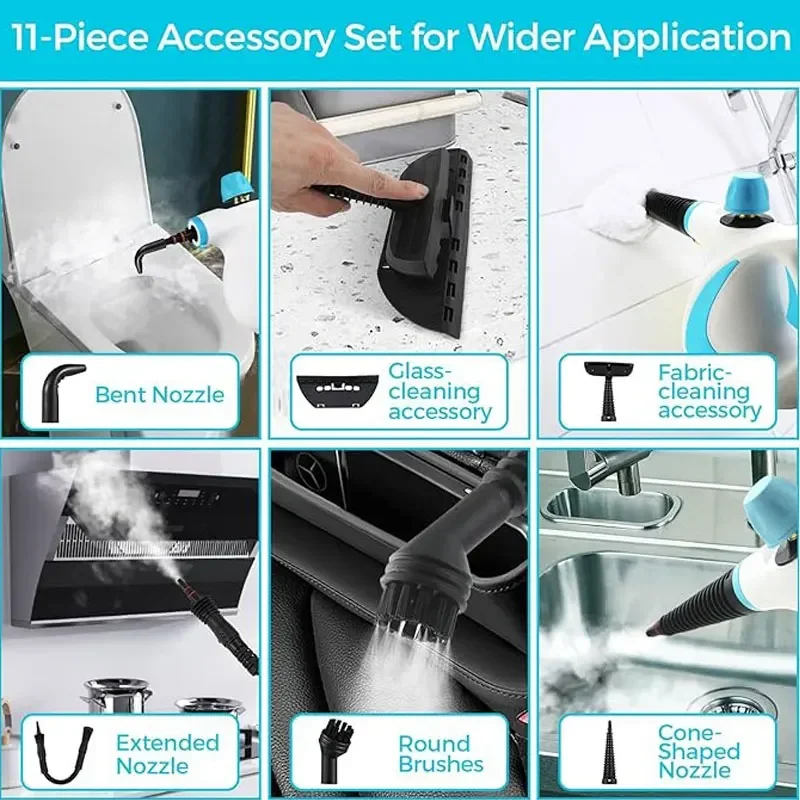 11-Piece Accessory Set for Wider Application

Bent Nozzle

Glass-cleaning accessory

Fabric-cleaning accessory

Extended Nozzle

Round Brushes

Cone-Shaped Nozzle