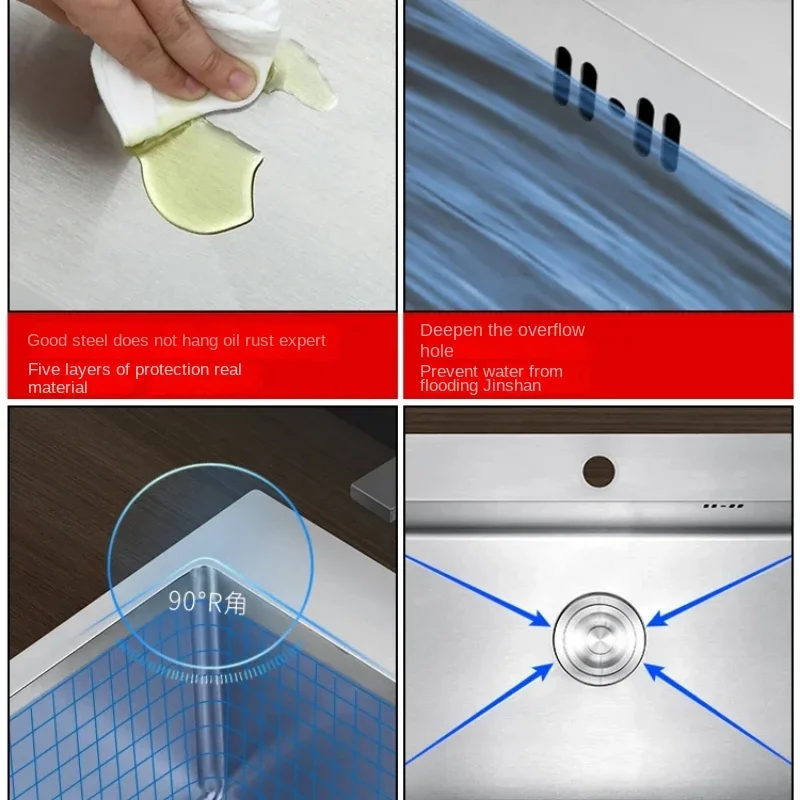 Good steel does not hang oil rust expert

Five layers of protection real material

Deepen the overflow hole

Prevent water from flooding Jinshan

90°R角