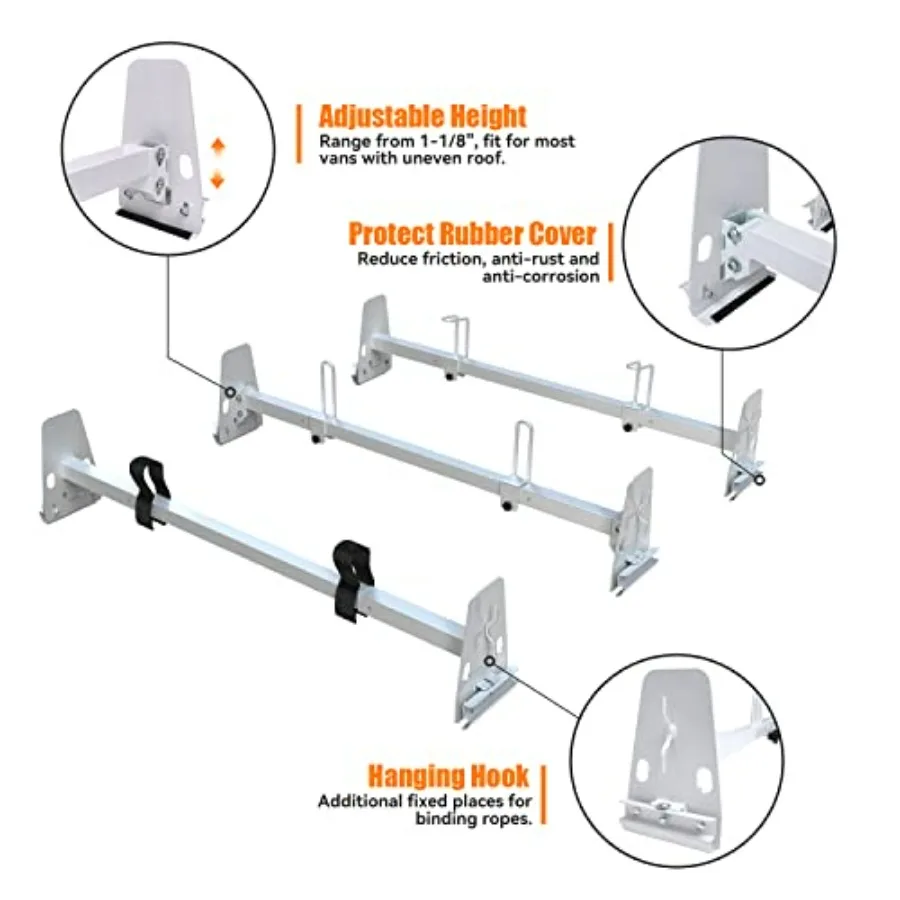 Adjustable Height
Range from 1-1/8", fit for most vans with uneven roof.

Protect Rubber Cover
Reduce friction, anti-rust and anti-corrosion

Hanging Hook
Additional fixed places for binding ropes.