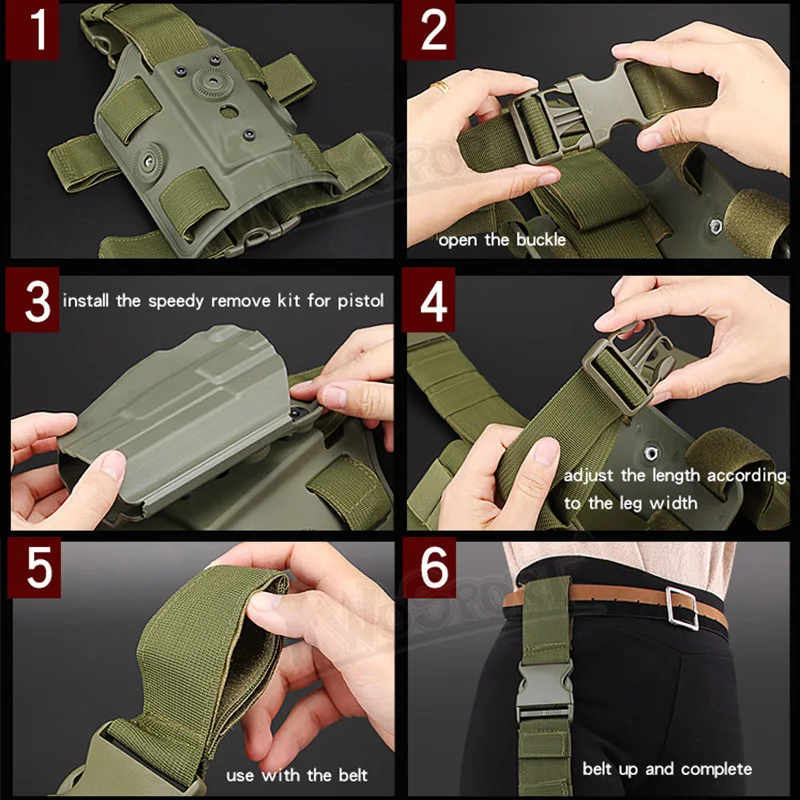 1

2

open the buckle

3

install the speedy remove kit for pistol

4

adjust the length according to the leg width

5

use with the belt

6

belt up and complete