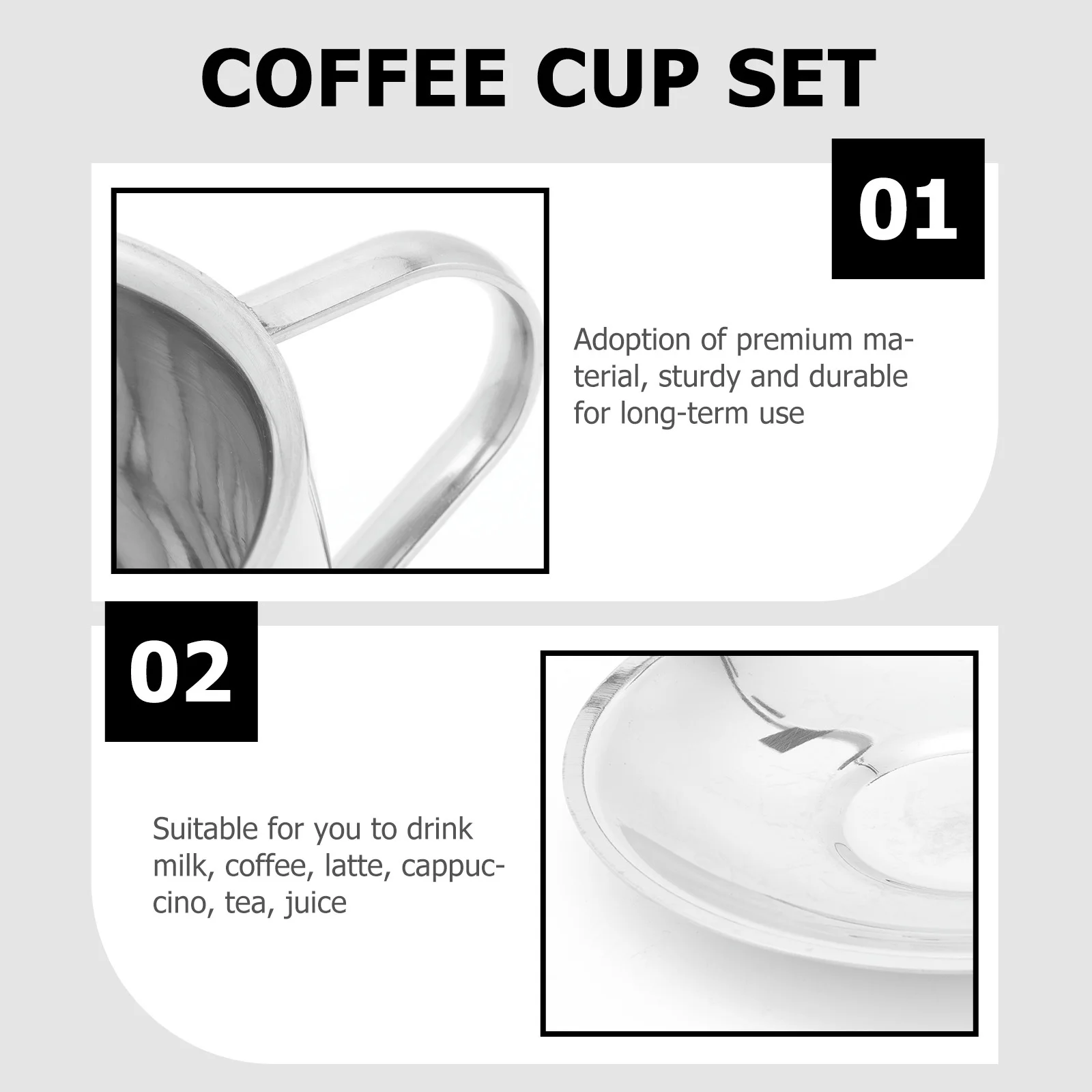 COFFEE CUP SET

01

Adoption of premium material, sturdy and durable for long-term use

02

Suitable for you to drink milk, coffee, latte, cappuccino, tea, juice