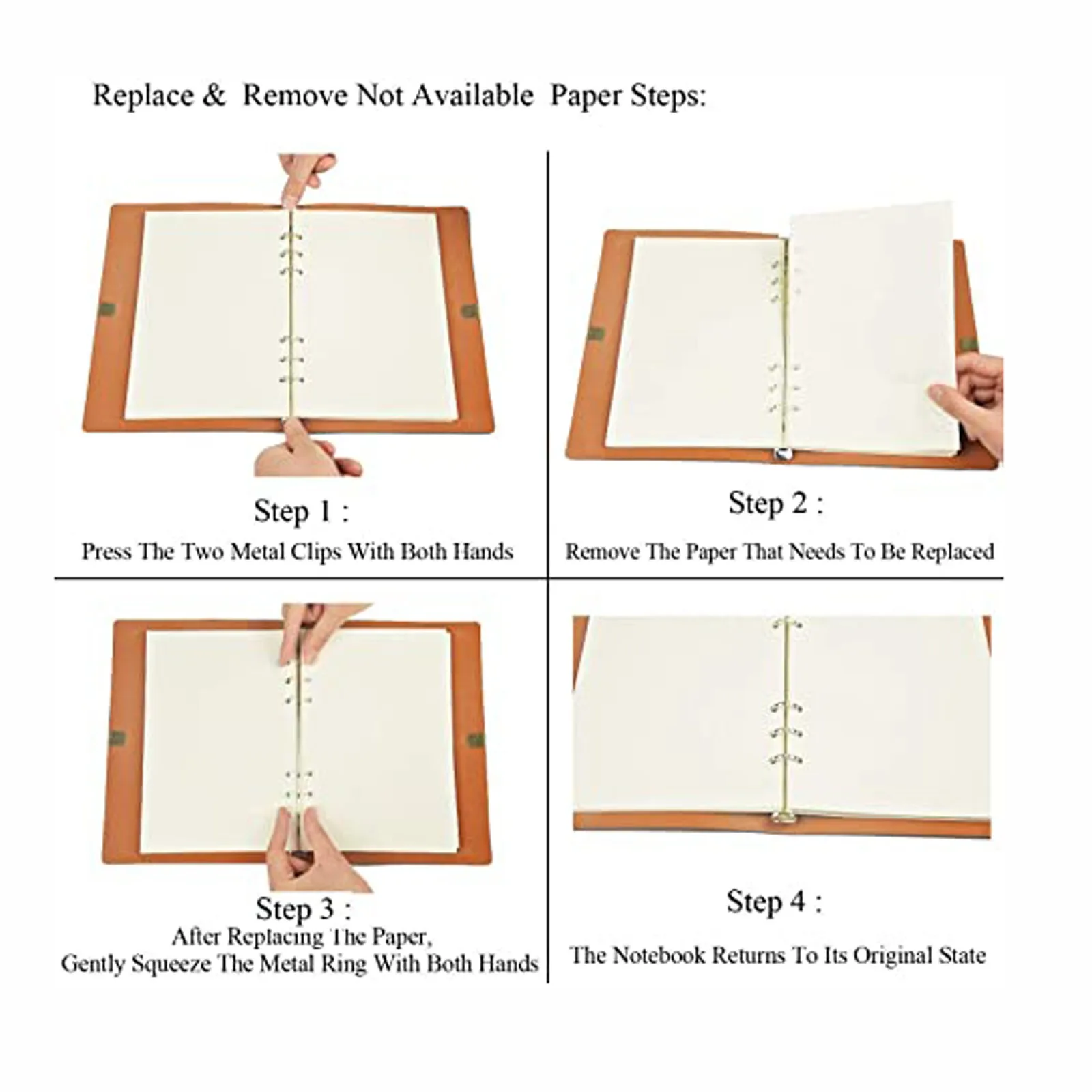 Replace & Remove Not Available Paper Steps:

Step 1 :
Press The Two Metal Clips With Both Hands

Step 2 :
Remove The Paper That Needs To Be Replaced

Step 3 :
After Replacing The Paper,
Gently Squeeze The Metal Ring With Both Hands

Step 4 :
The Notebook Returns To Its Original State