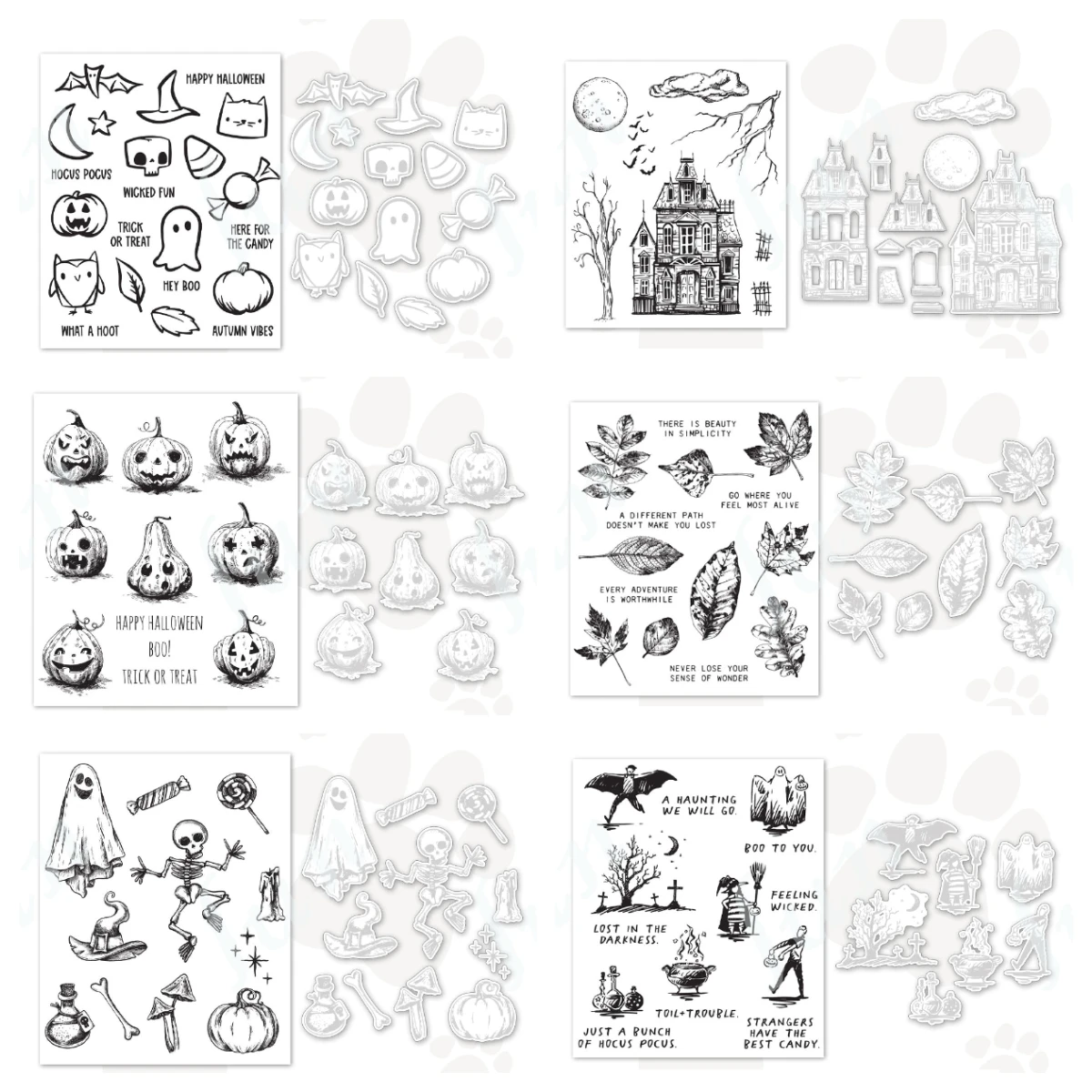 HAPPY HALLOWEEN

HOCUS POCUS

WICKED FUN

TRICK OR TREAT

HERE FOR THE CANDY

HEY BOO

WHAT A HOOT

AUTUMN VIBES

HAPPY HALLOWEEN

BOO!

TRICK OR TREAT

THERE IS BEAUTY IN SIMPLICITY

GO WHERE YOU FEEL MOST ALIVE

A DIFFERENT PATH DOESN'T MAKE YOU LOST

EVERY ADVENTURE IS WORTHWHILE

NEVER LOSE YOUR SENSE OF WONDER

A HAUNTING WE WILL GO.

BOO TO YOU.

FEELING WICKED.

LOST IN THE DARKNESS.

TOIL+TROUBLE.

JUST A BUNCH OF HOCUS POCUS.

STRANGERS HAVE THE BEST CANDY.