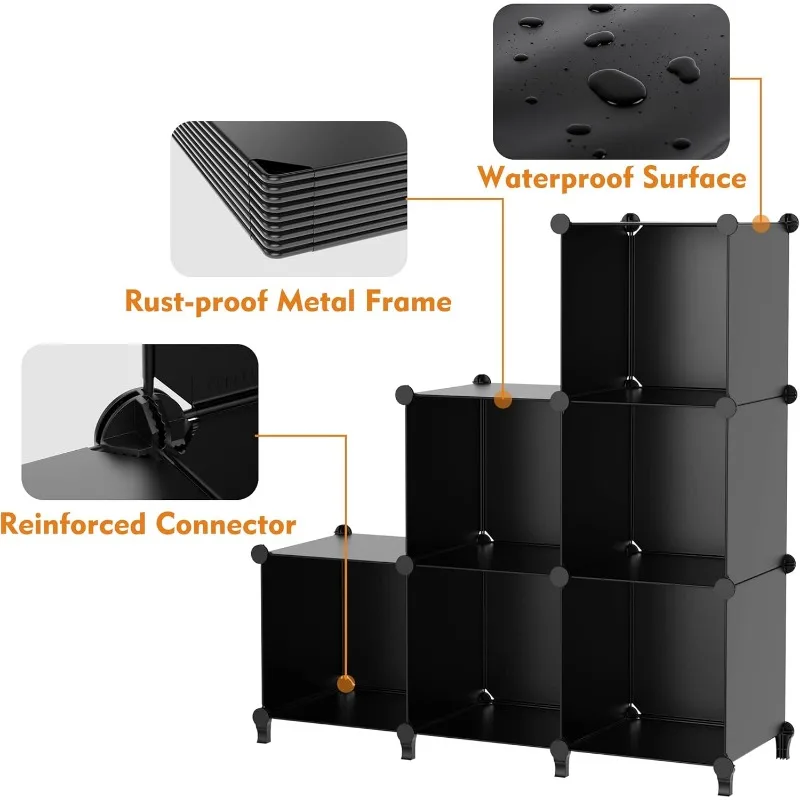 Waterproof Surface

Rust-proof Metal Frame

Reinforced Connector