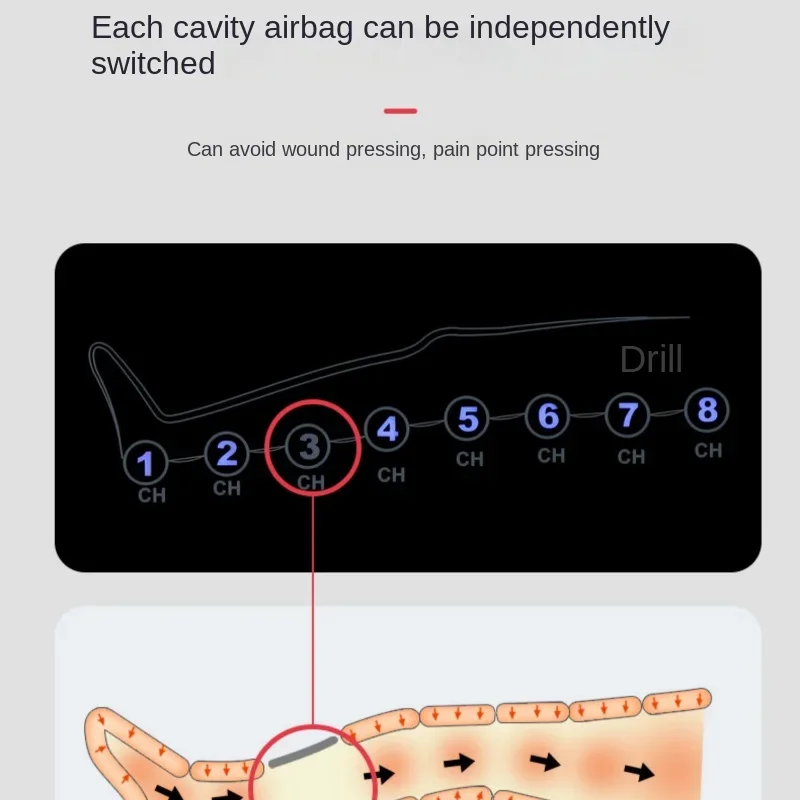 Each cavity airbag can be independently switched

Can avoid wound pressing, pain point pressing

Drill

1 CH
2 CH
3 CH
4 CH
5 CH
6 CH
7 CH
8 CH