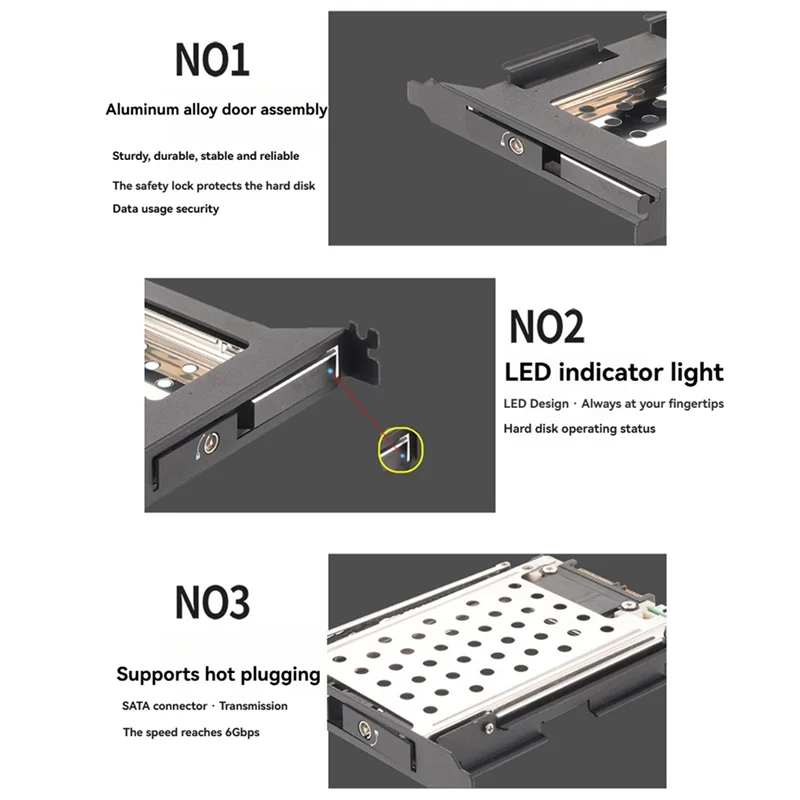 NO1

Aluminum alloy door assembly

Sturdy, durable, stable and reliable

The safety lock protects the hard disk

Data usage security

NO2

LED indicator light

LED Design · Always at your fingertips

Hard disk operating status

NO3

Supports hot plugging

SATA connector · Transmission

The speed reaches 6Gbps