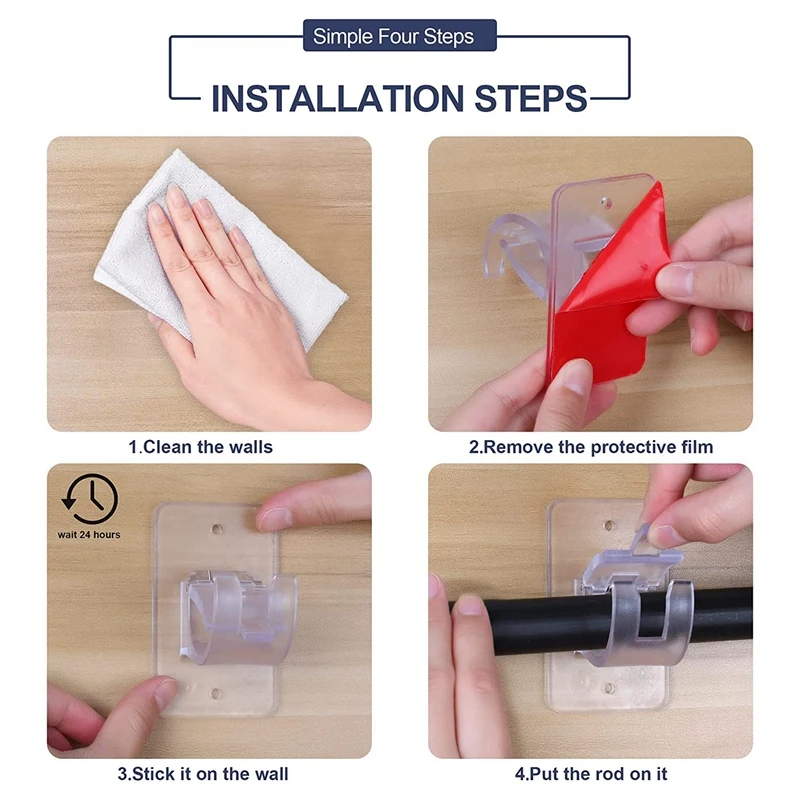 Simple Four Steps

INSTALLATION STEPS

1.Clean the walls

2.Remove the protective film

wait 24 hours

3.Stick it on the wall

4.Put the rod on it