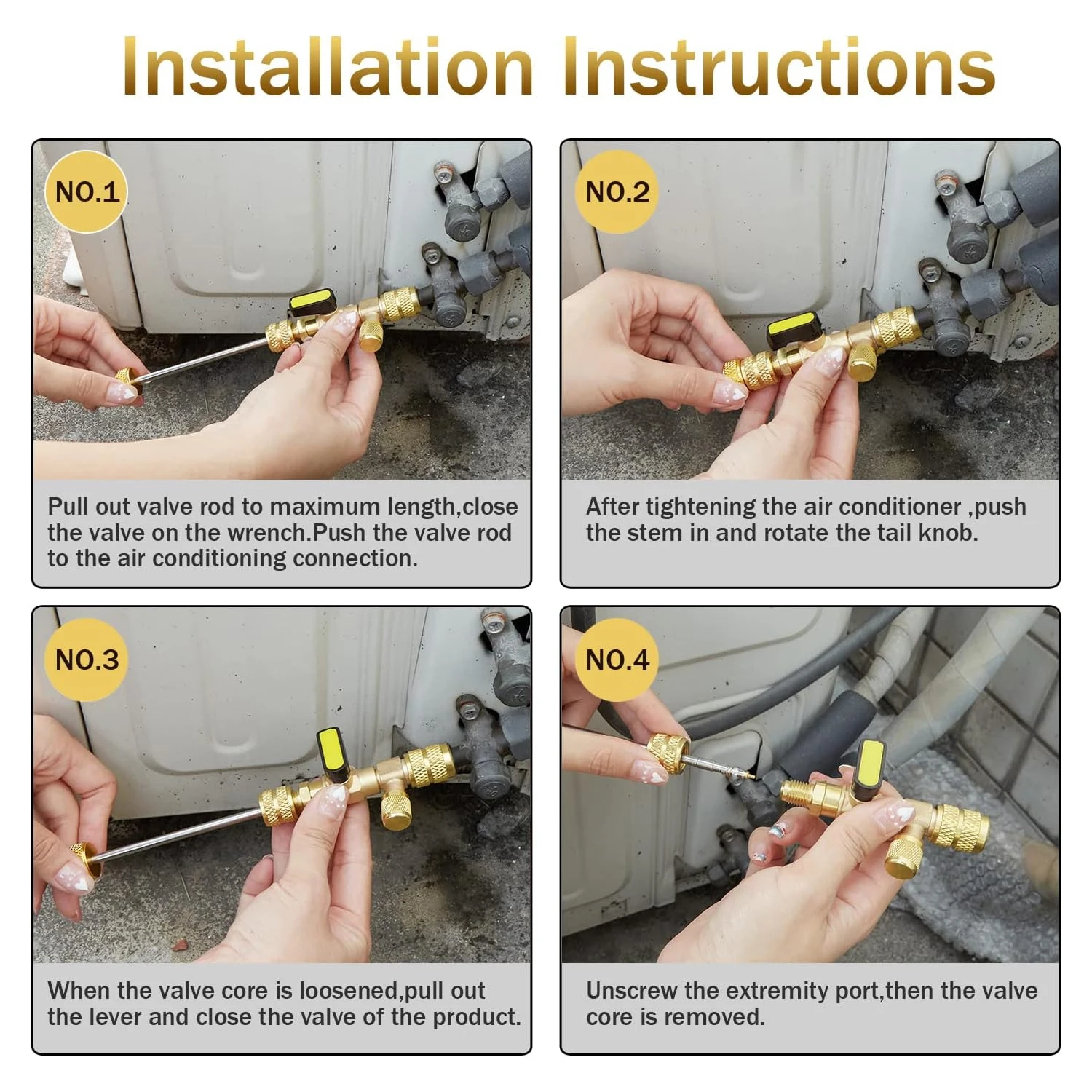 Installation Instructions

NO.1

Pull out valve rod to maximum length,close the valve on the wrench.Push the valve rod to the air conditioning connection.

NO.2

After tightening the air conditioner ,push the stem in and rotate the tail knob.

NO.3

When the valve core is loosened,pull out the lever and close the valve of the product.

NO.4

Unscrew the extremity port,then the valve core is removed.