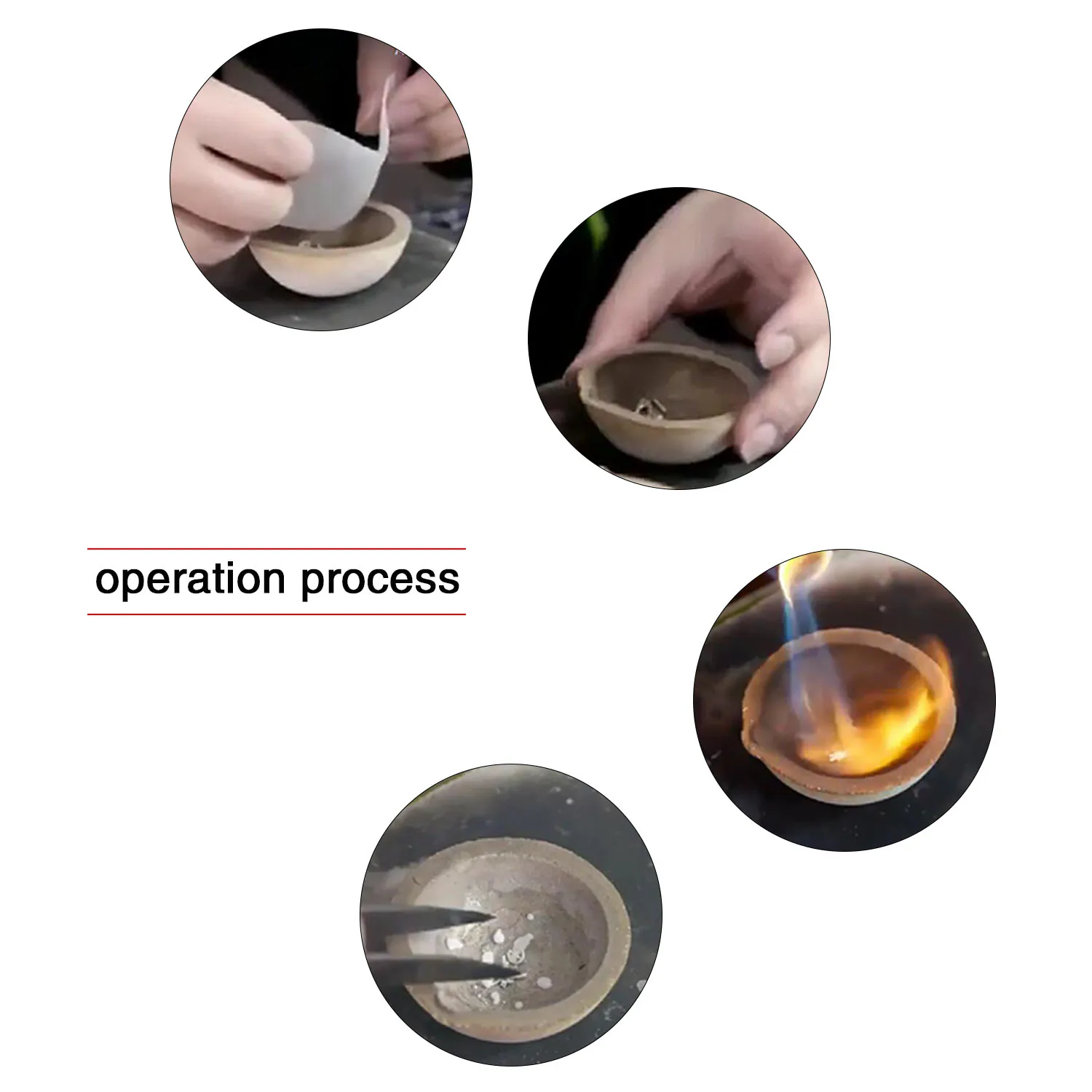 operation process