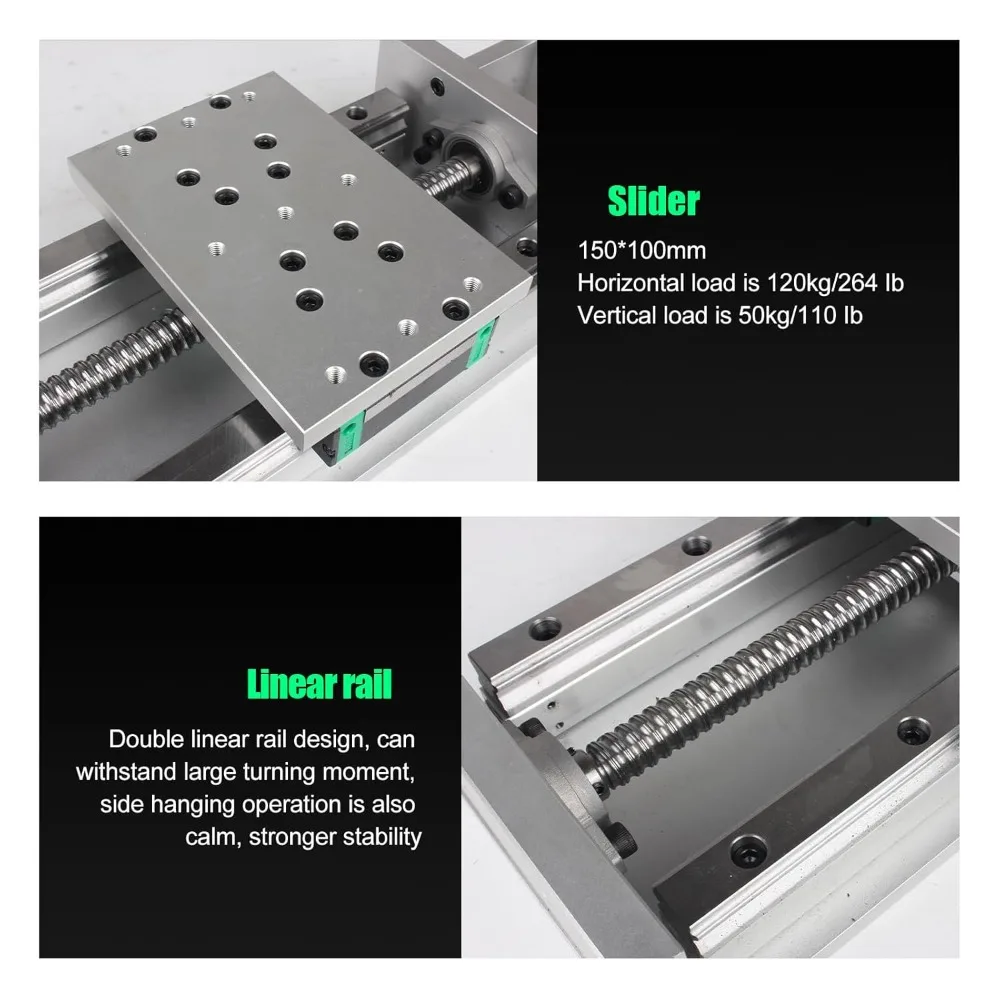 Slider
150*100mm
Horizontal load is 120kg/264 lb
Vertical load is 50kg/110 lb

Linear rail
Double linear rail design, can withstand large turning moment, side hanging operation is also calm, stronger stability