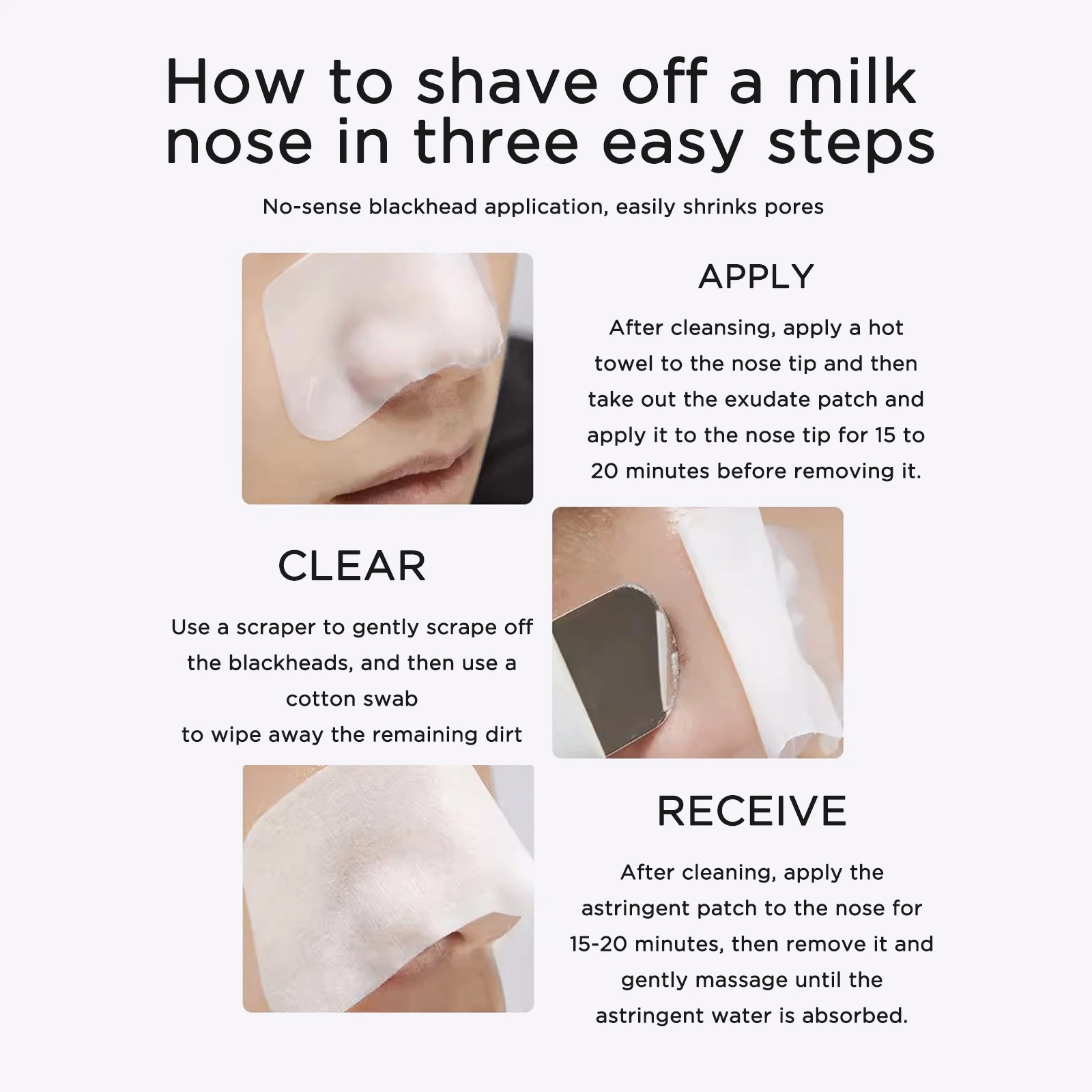 How to shave off a milk nose in three easy steps

No-sense blackhead application, easily shrinks pores

APPLY

After cleansing, apply a hot towel to the nose tip and then take out the exudate patch and apply it to the nose tip for 15 to 20 minutes before removing it.

CLEAR

Use a scraper to gently scrape off the blackheads, and then use a cotton swab to wipe away the remaining dirt

RECEIVE

After cleaning, apply the astringent patch to the nose for 15-20 minutes, then remove it and gently massage until the astringent water is absorbed.