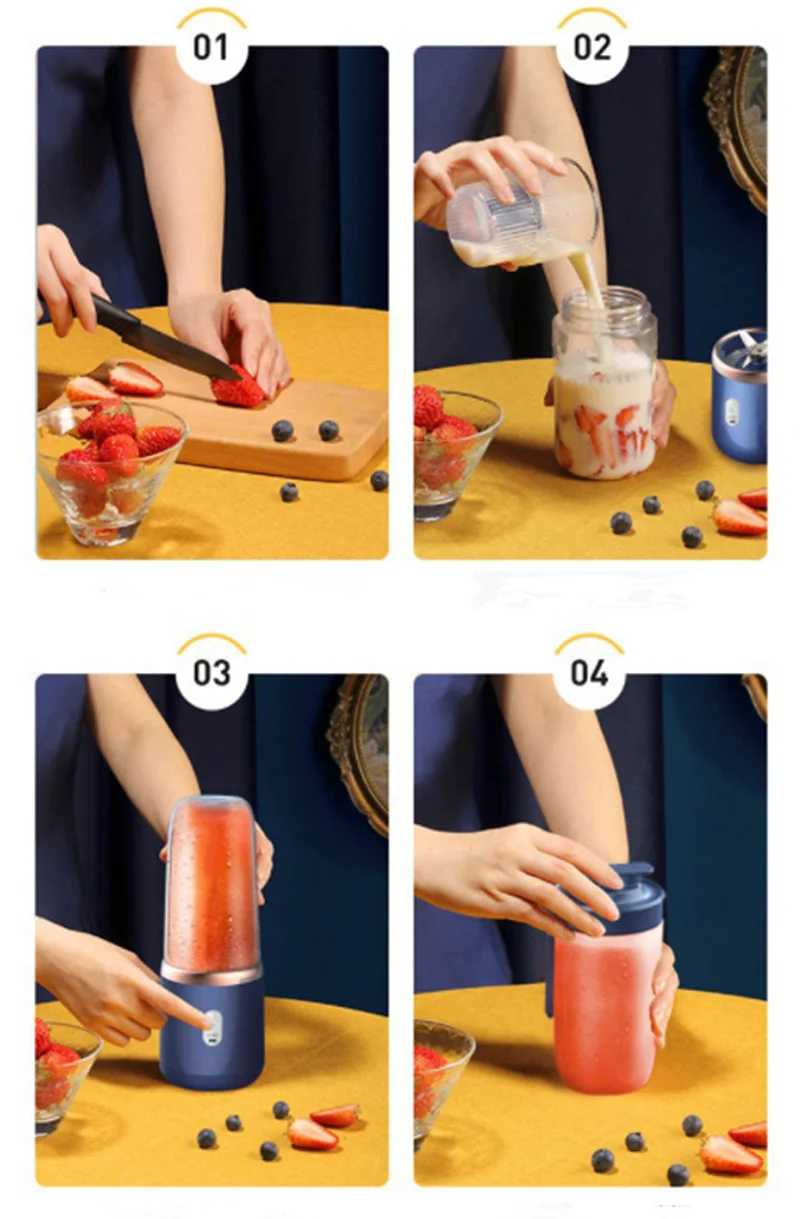 01

02

03

04