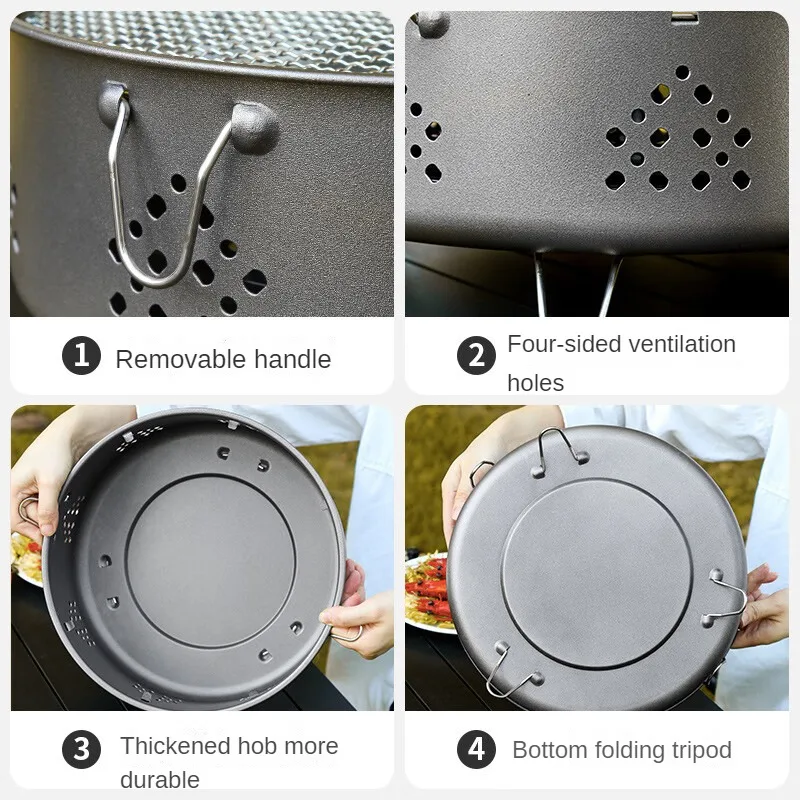 1 Removable handle

2 Four-sided ventilation holes

3 Thickened hob more durable

4 Bottom folding tripod