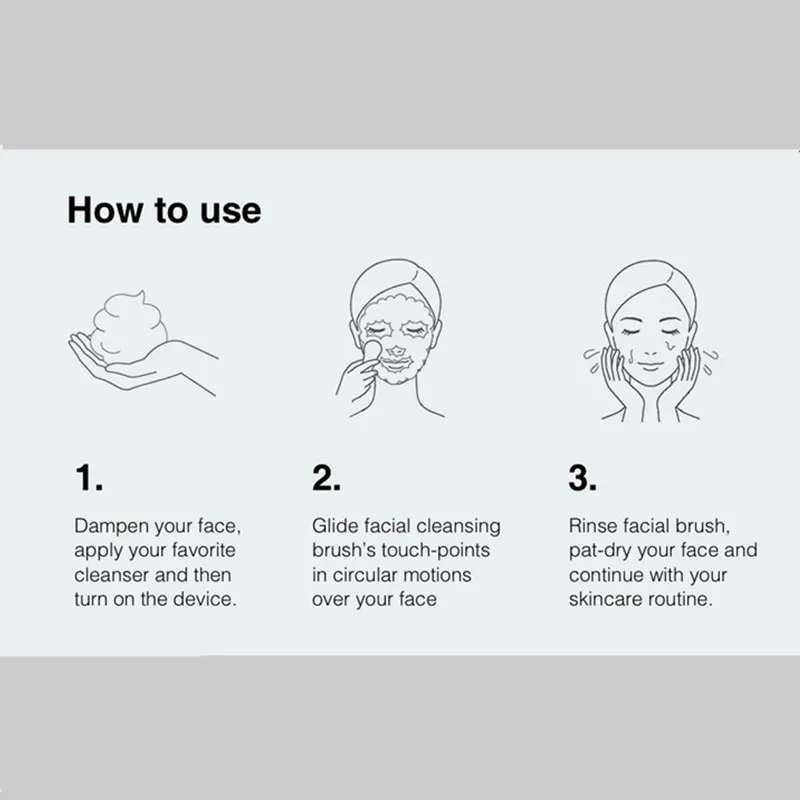 How to use

1.

Dampen your face, apply your favorite cleanser and then turn on the device.

2.

Glide facial cleansing brush's touch-points in circular motions over your face

3.

Rinse facial brush, pat-dry your face and continue with your skincare routine.